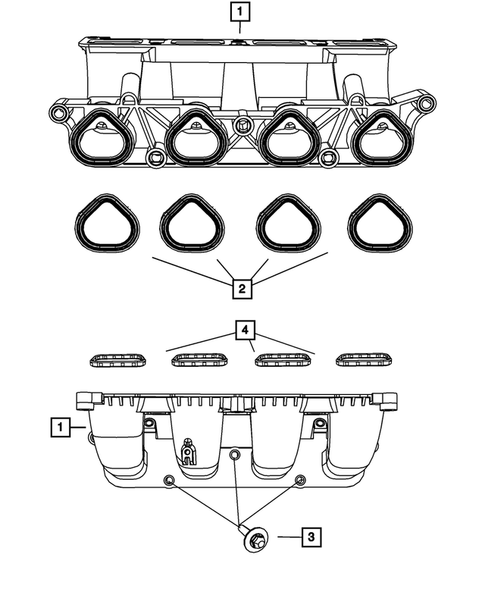 1

2

4

1

3