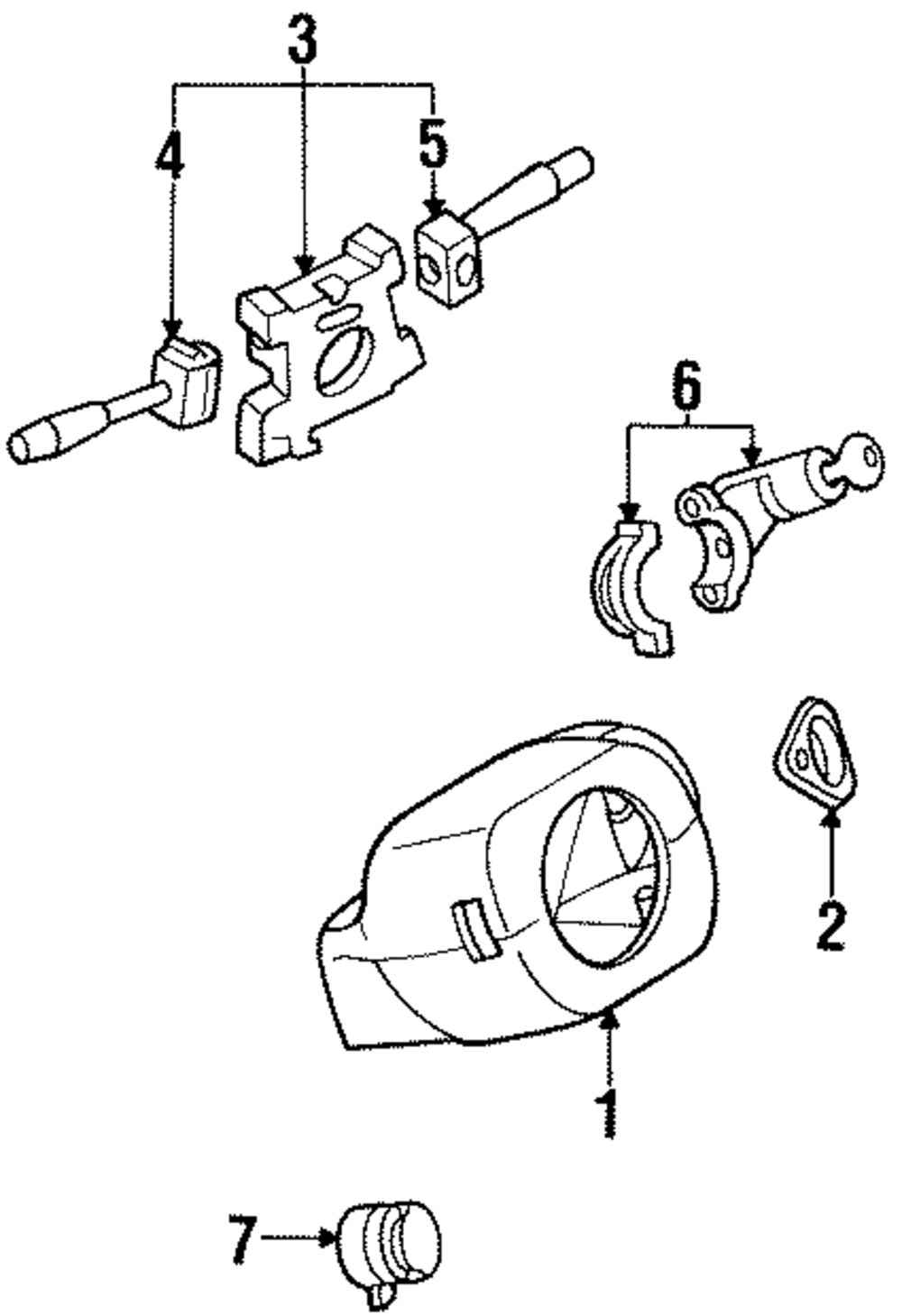 3
4
5
6
2
1
7