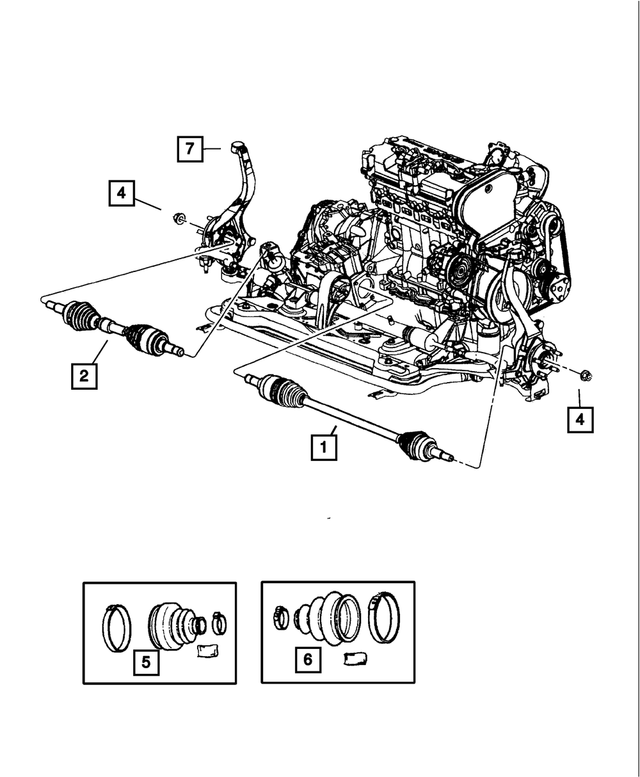 7

4

2

1

4

5

6