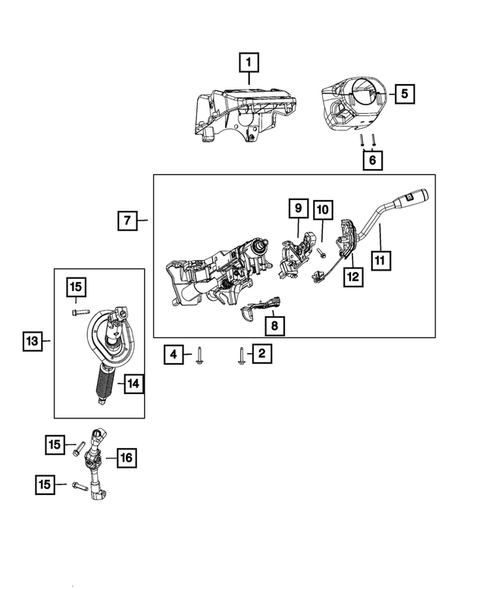 1
5
6
7
9
10
11
12
8
15
13
14
4
2
15
16
15