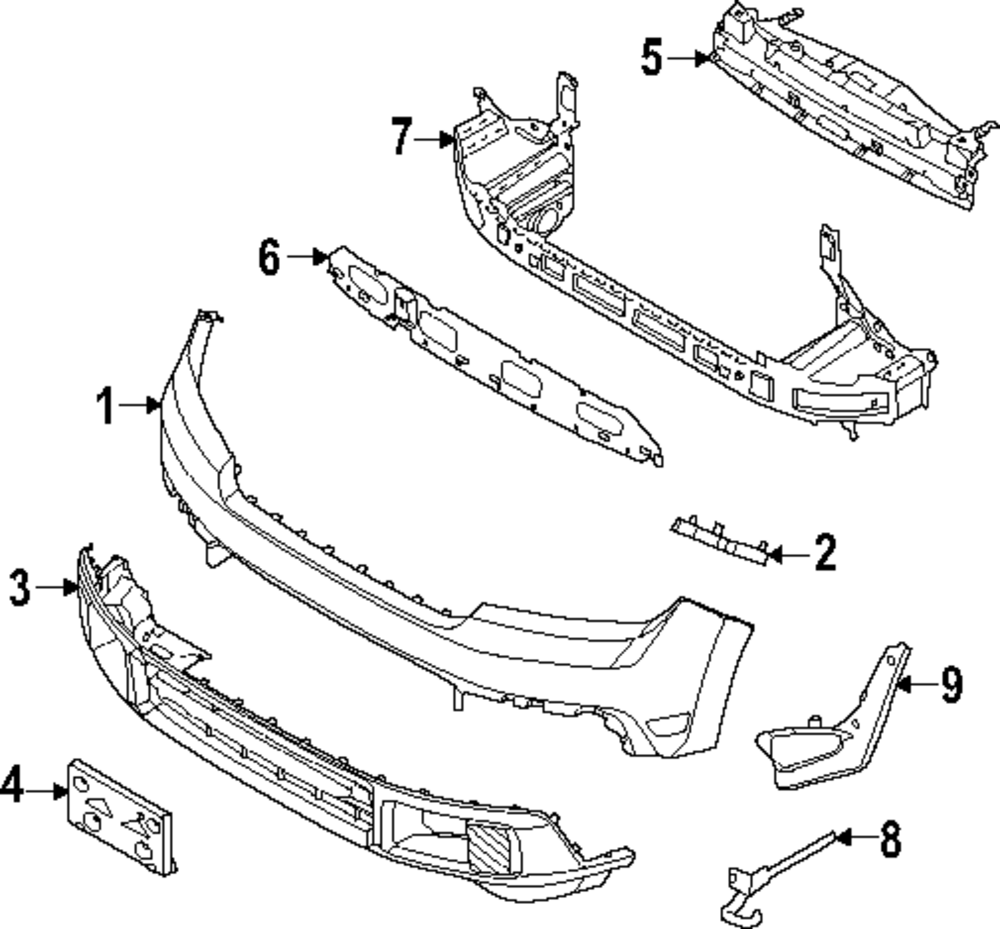 5
7
6
1
2
3
9
4
8