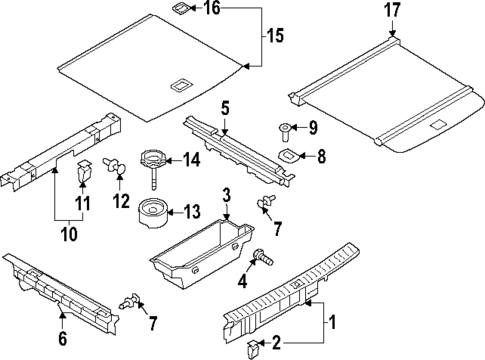 16
15
17
5
9
8
14
12
11
10
13
3
7
4
6
7
1
2