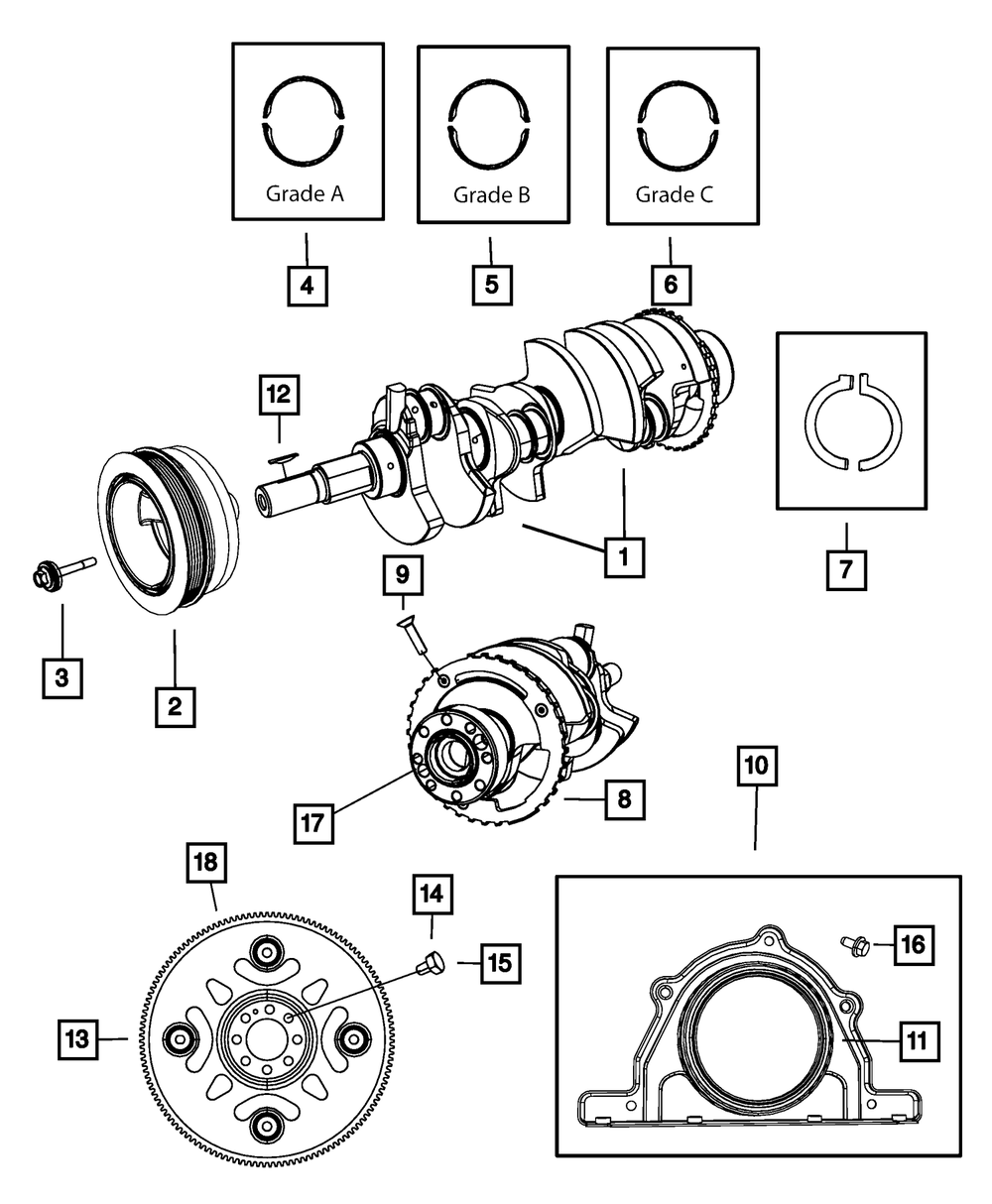 Grade A
Grade B
Grade C
4
5
6
12
7
1
9
3
2
17
8
10
18
14
15
16
13
11