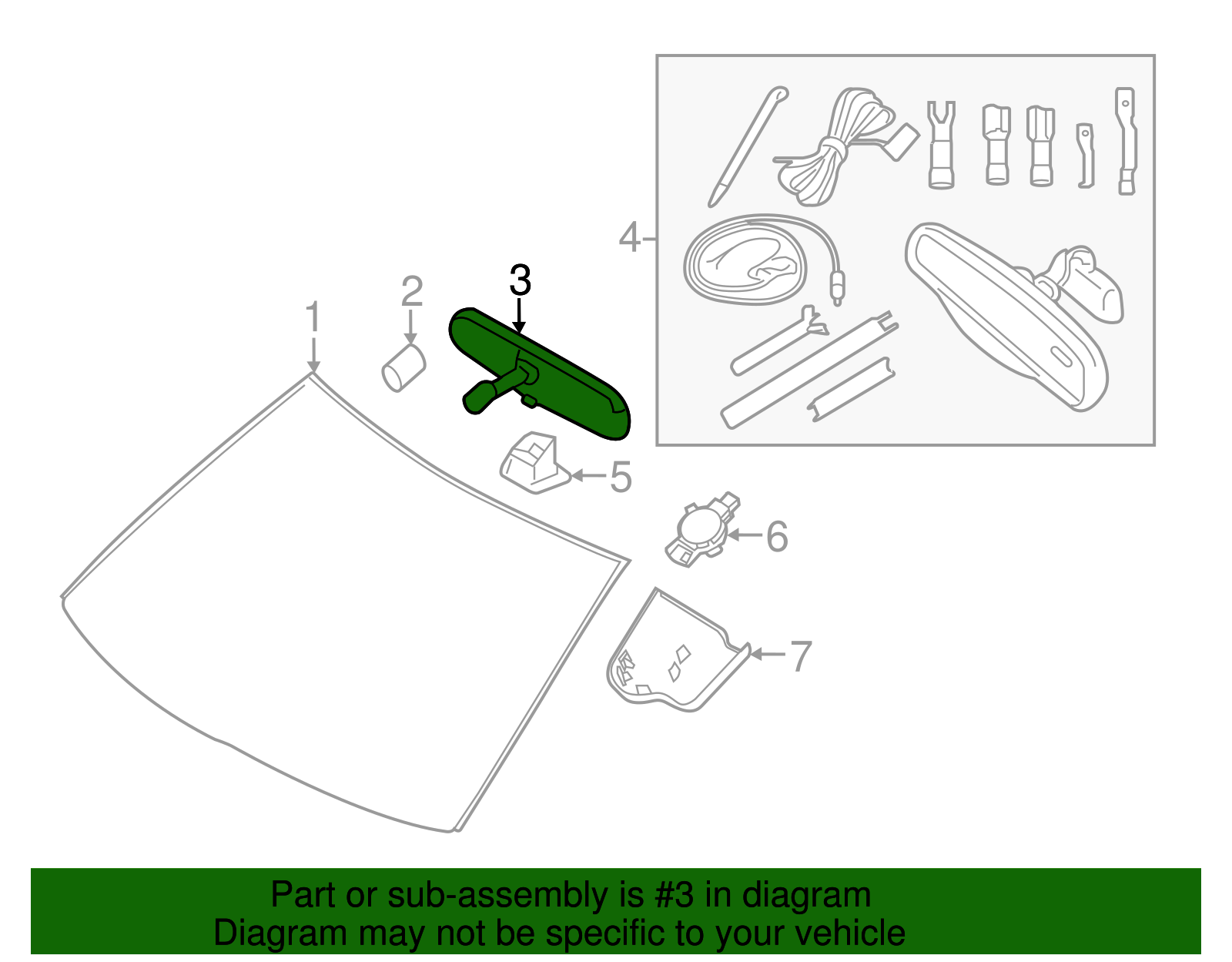 4
3
2
1
5
6
7

Part or sub-assembly is #3 in diagram
Diagram may not be specific to your vehicle