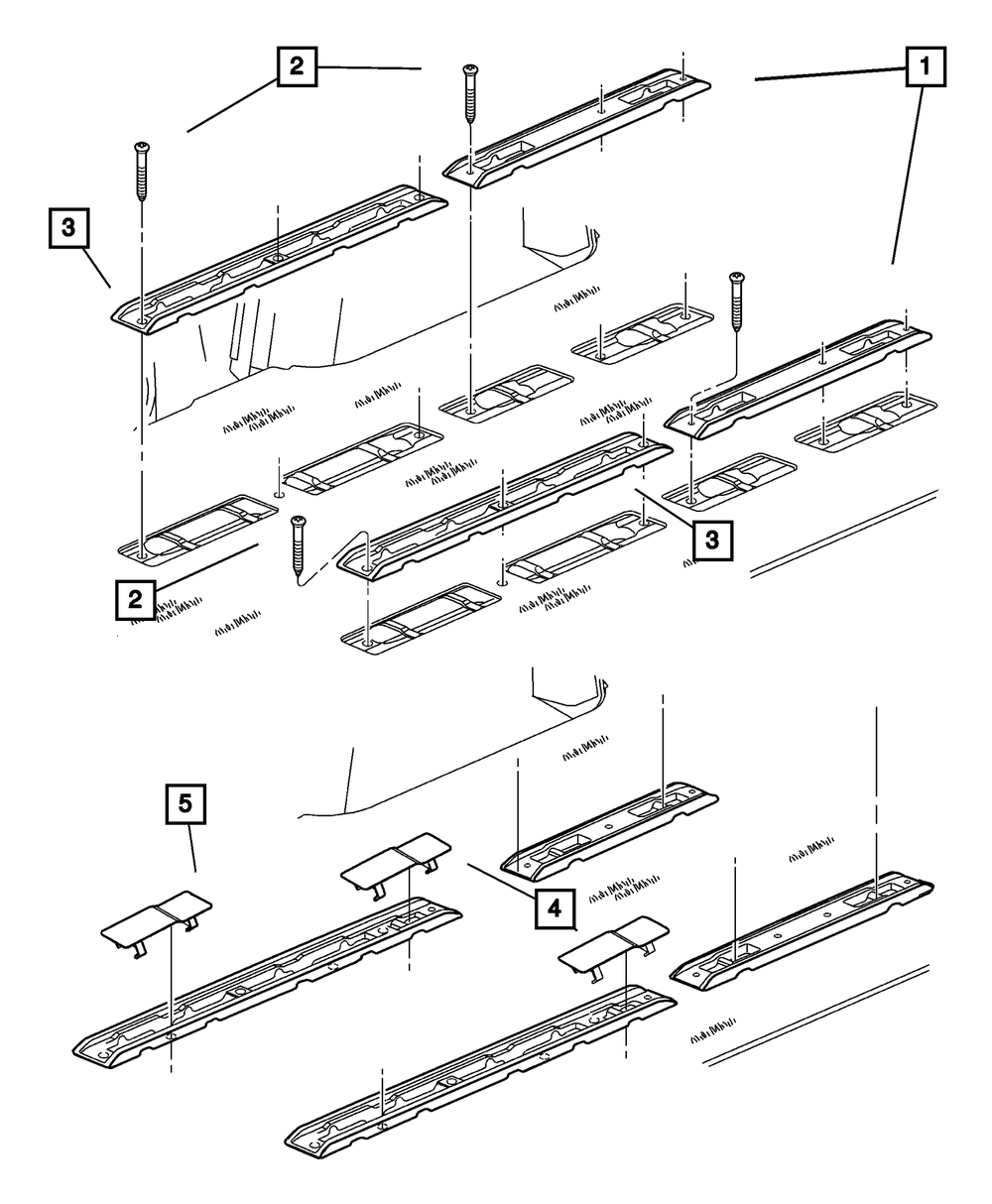 2
1
3
3
2
5
4