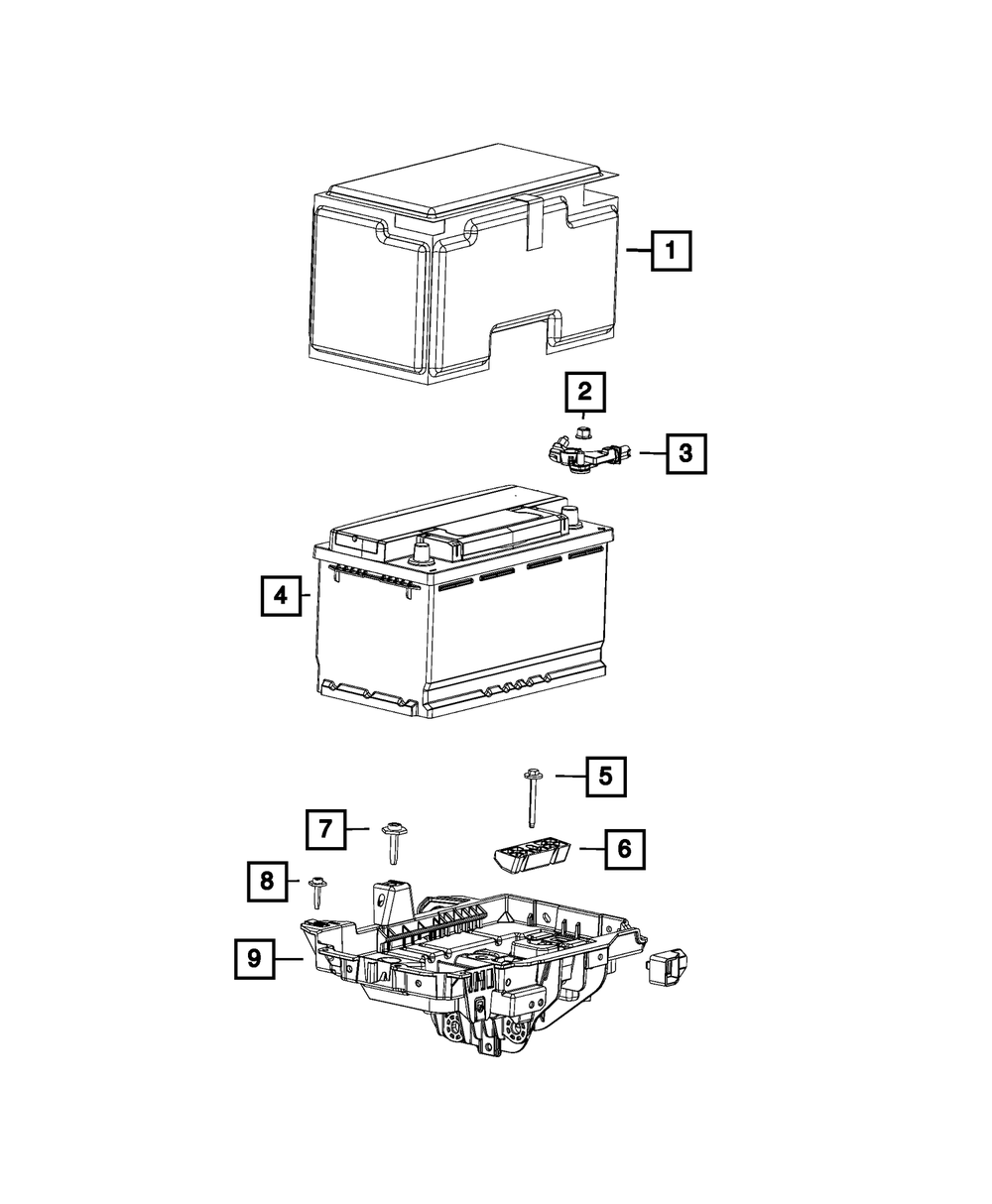 1
2
3
4
5
7
6
8
9