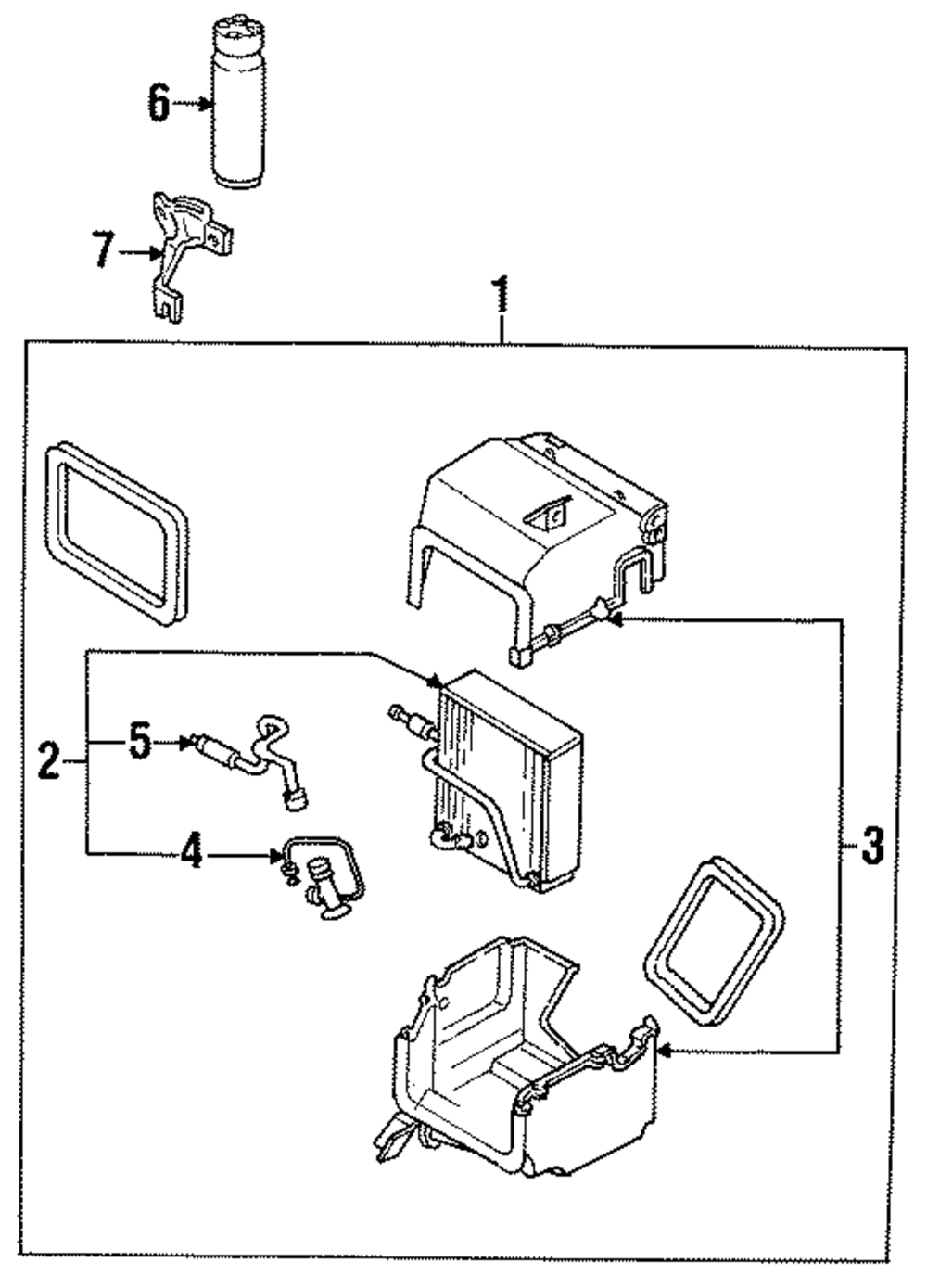 6
7
1
2
5
4
3