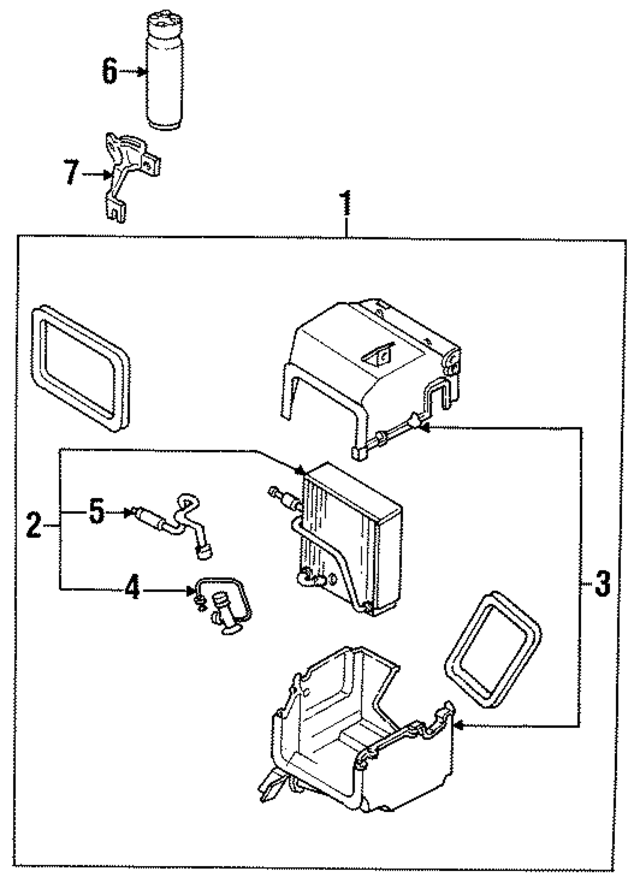 6
7
1
2
5
4
3