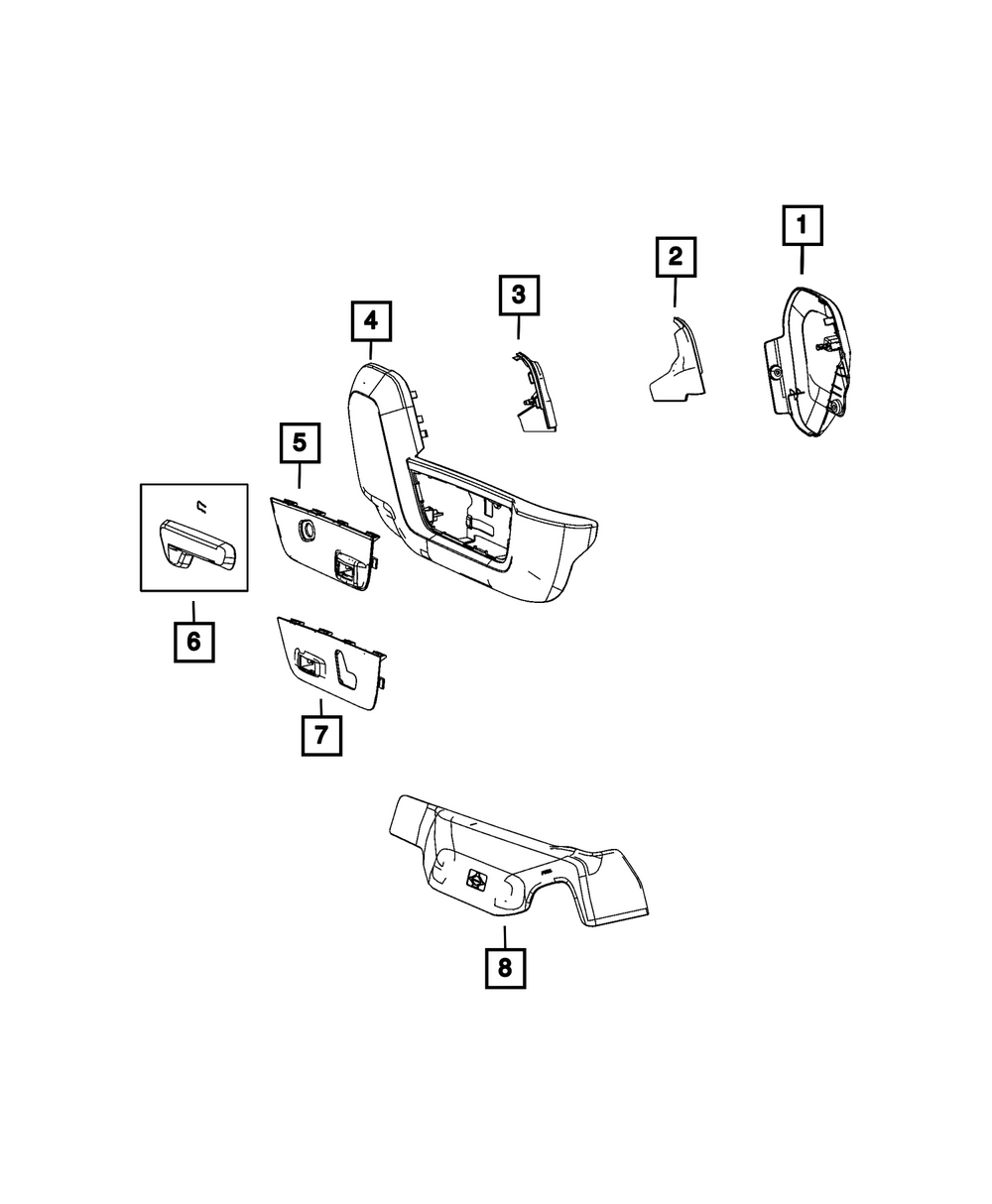 1

2

3

4

5

6

7

8