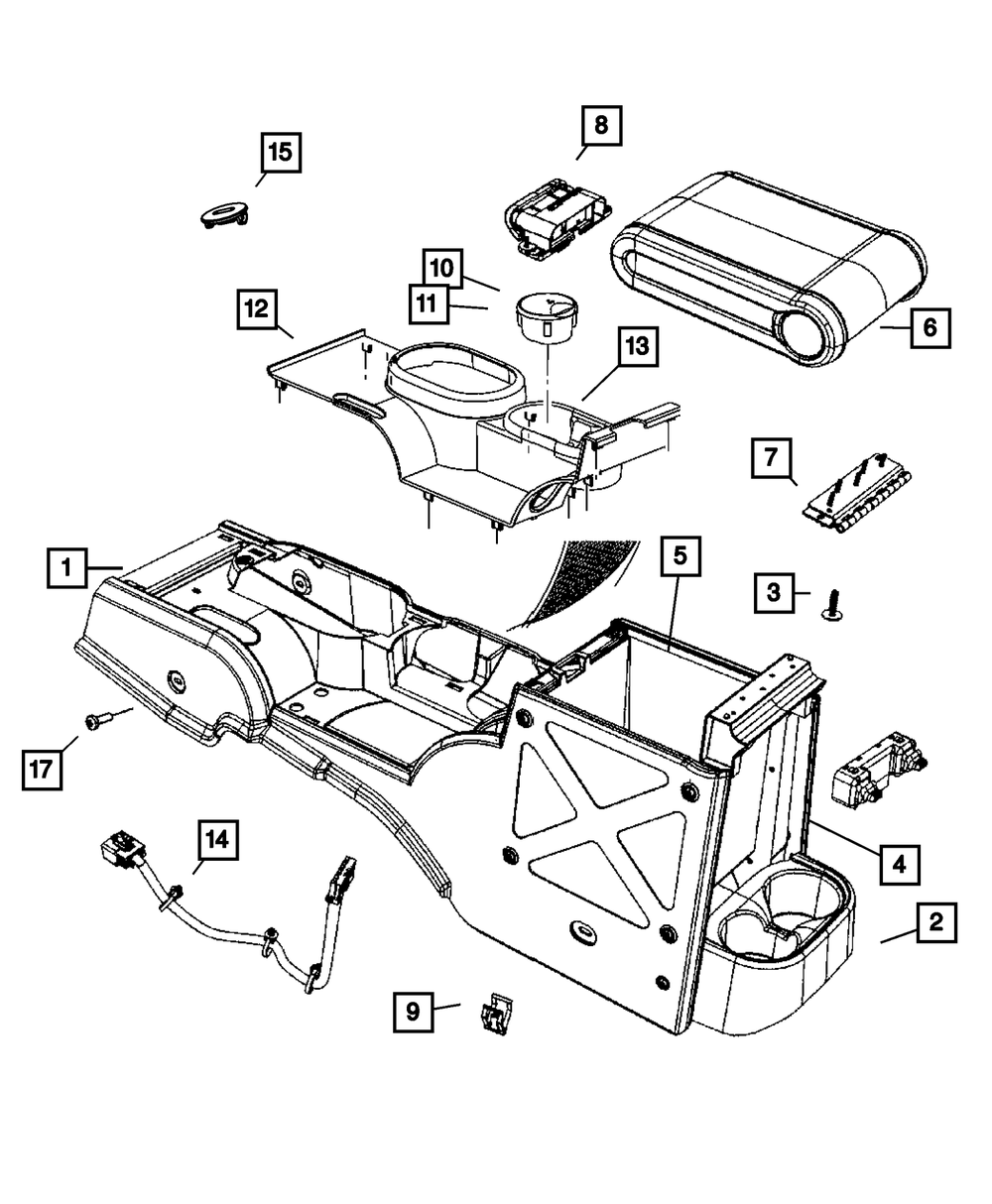 15
8
10
11
12
13
6
7
1
5
3
17
14
4
2
9