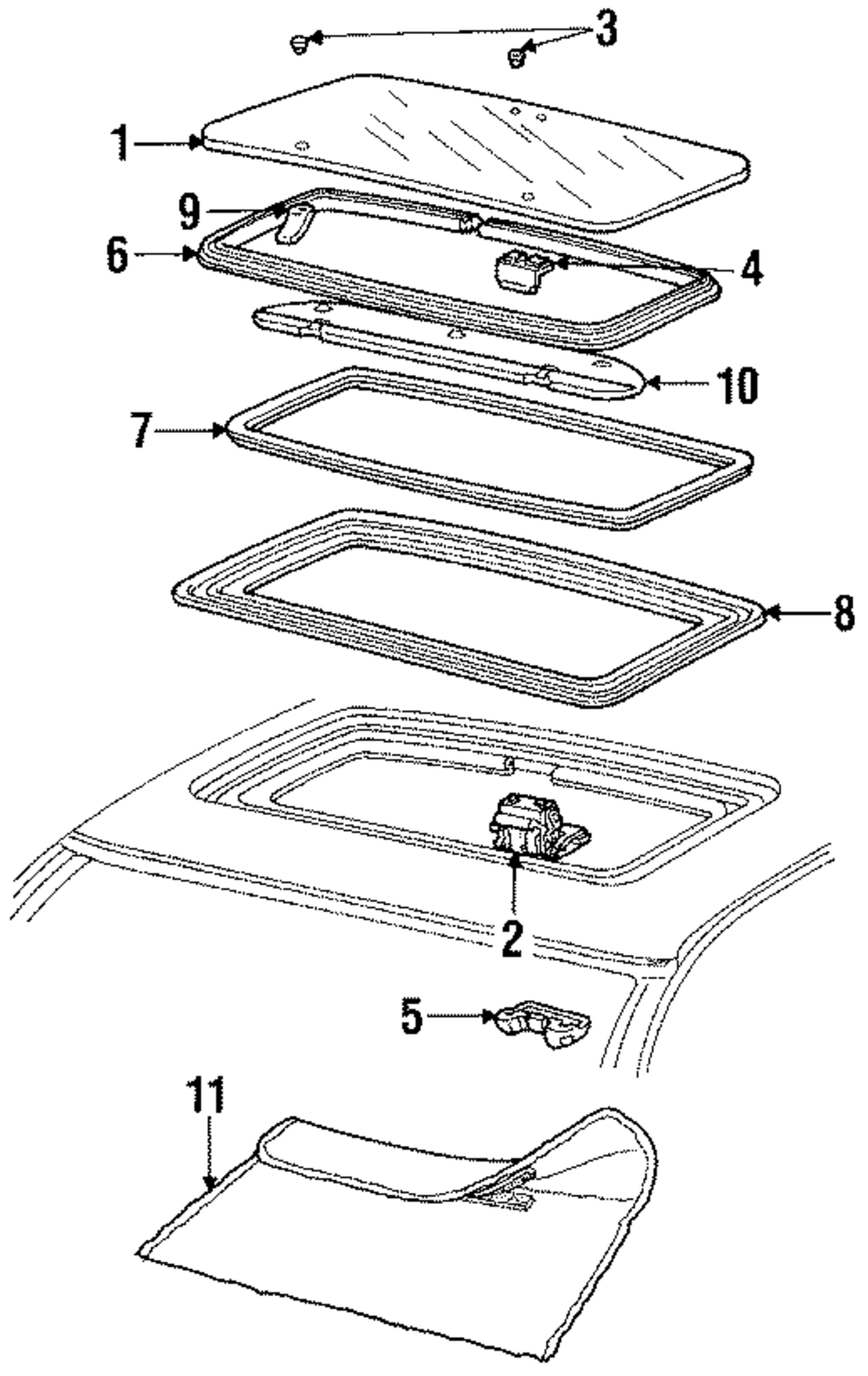 3
1
9
6
4
10
7
8
2
5
11