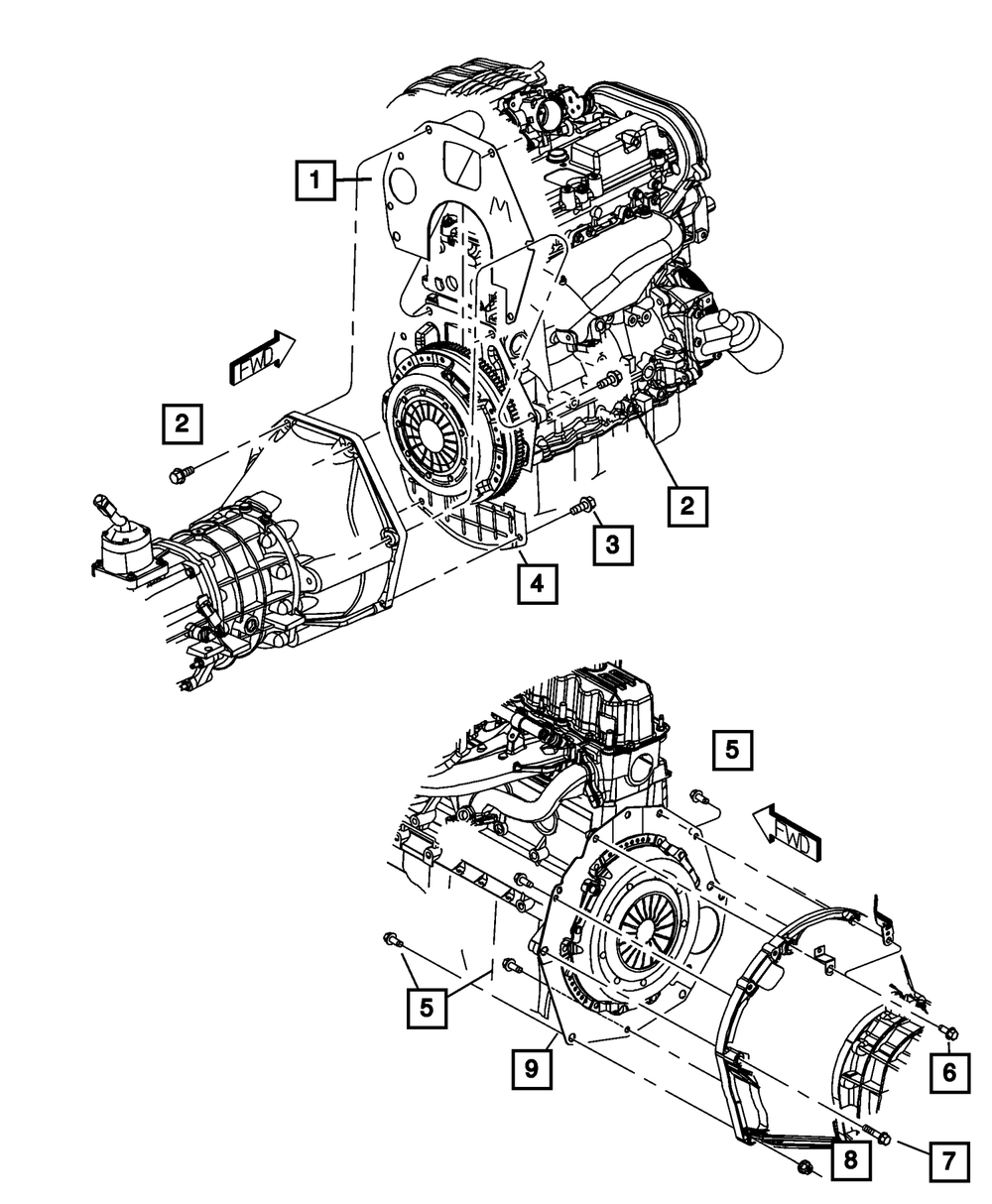 1
FWD
2
2
3
4
5
FWD
5
9
6
8
7