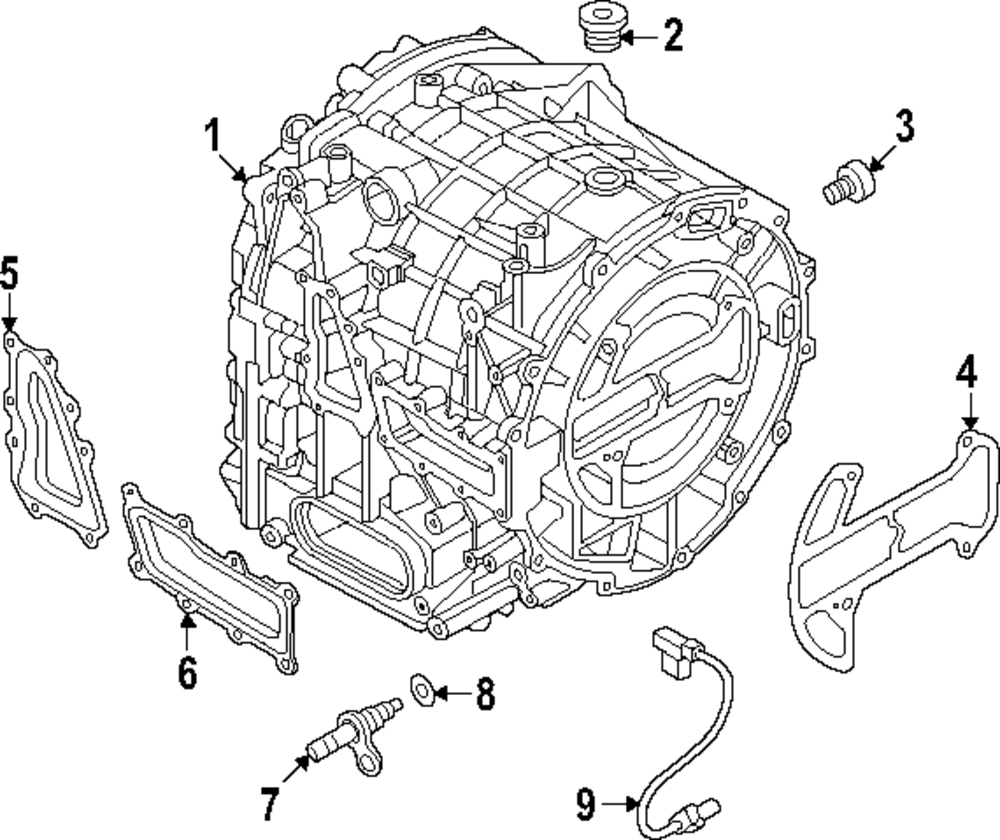 2
1
3
5
4
6
8
7
9