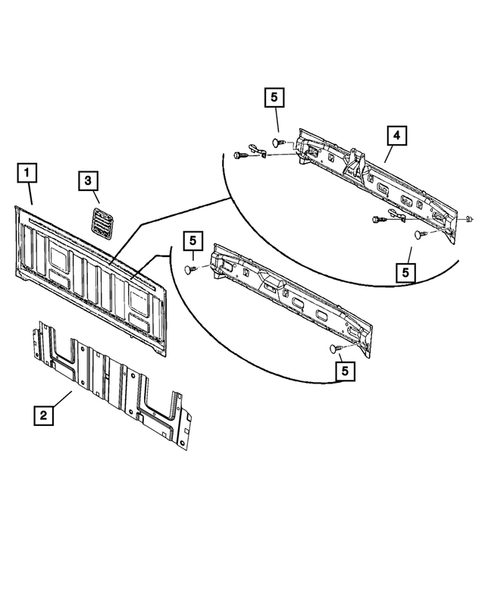 5
4
1
3
5
5
5
2