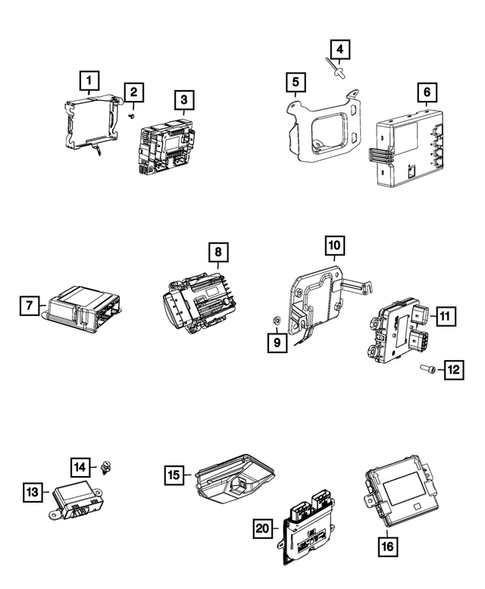 1
2
3
4
5
6
7
8
10
9
11
12
14
13
15
20
16