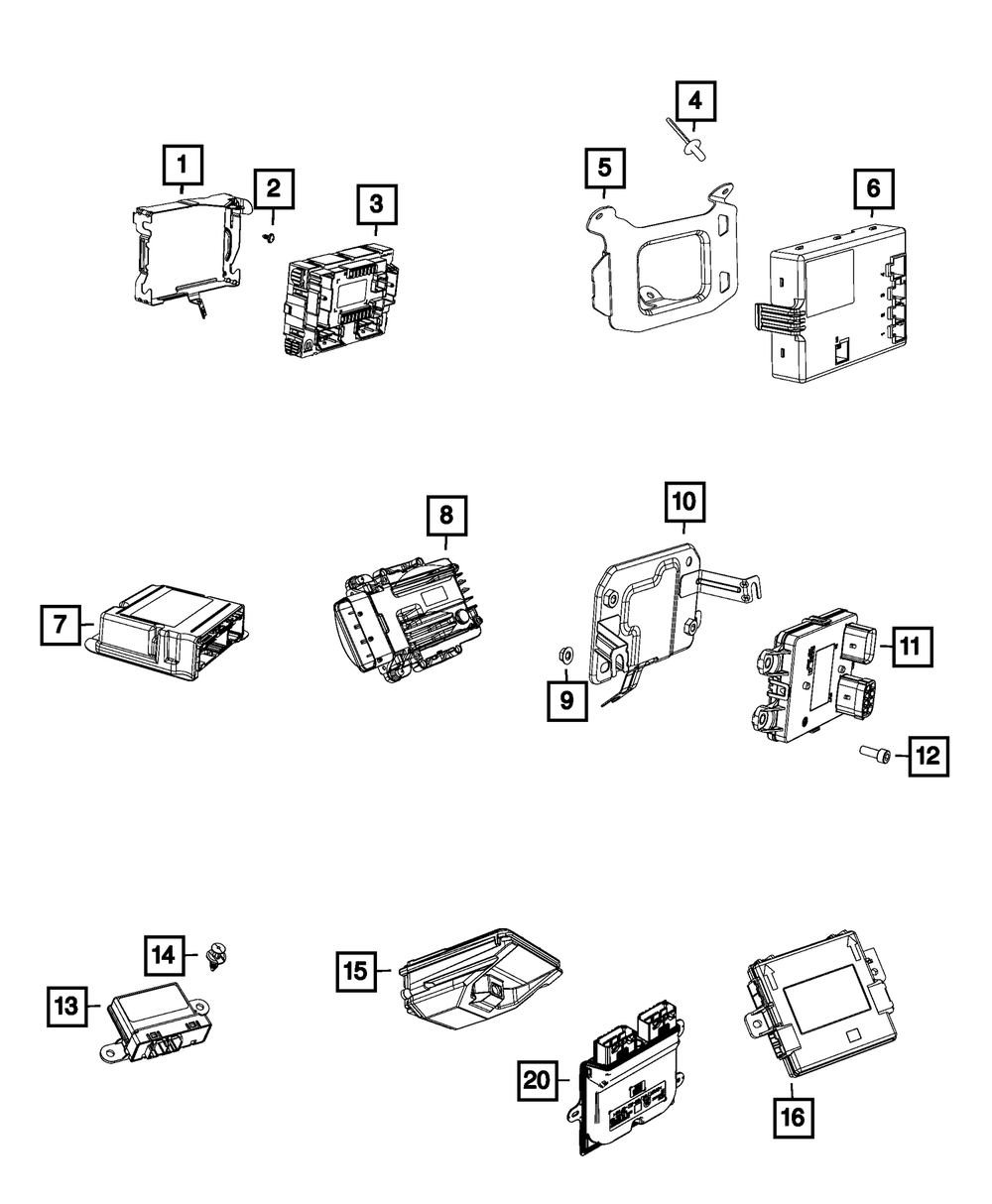 1
2
3
4
5
6
7
8
10
9
11
12
14
13
15
20
16