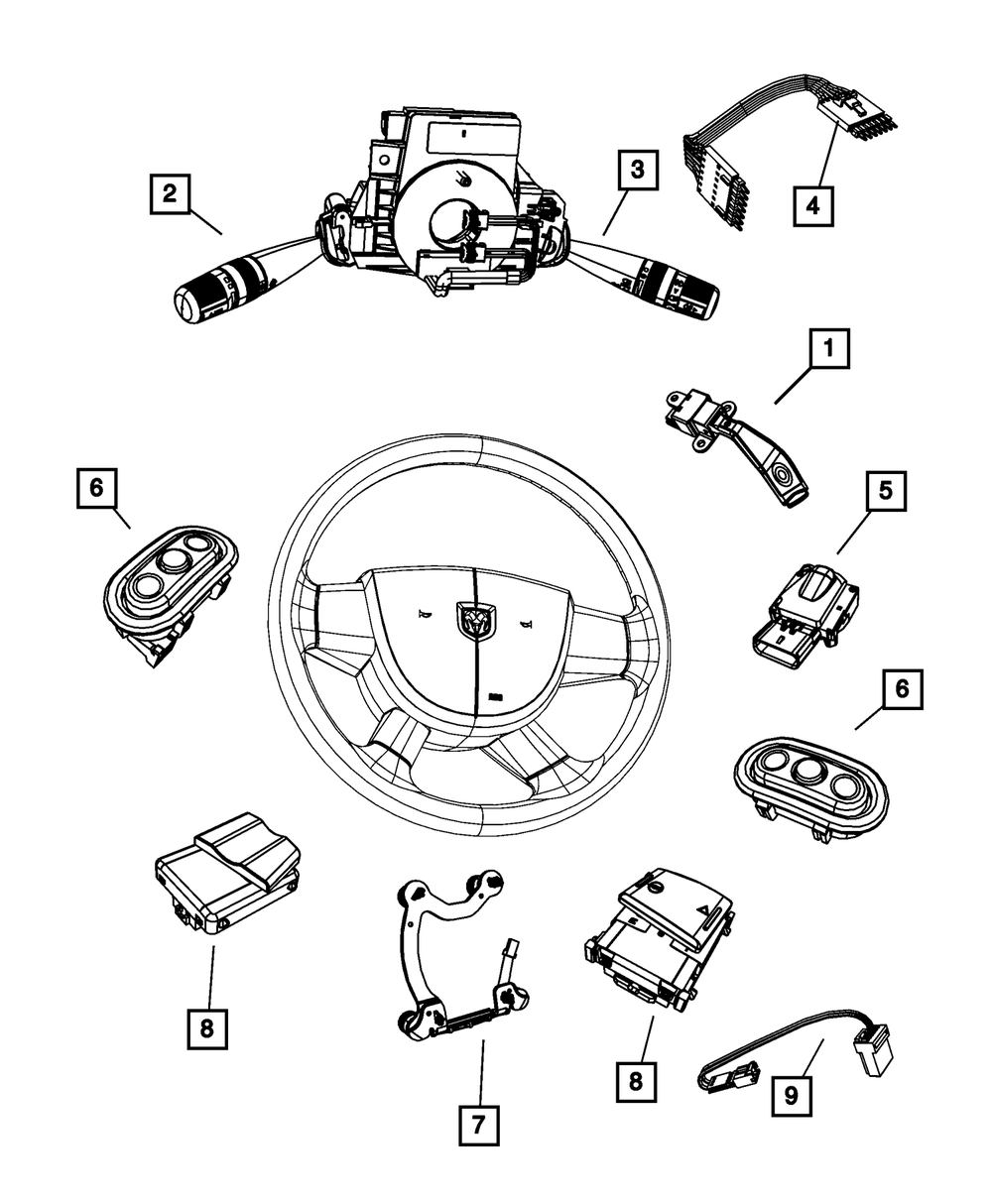 2
3
4
1
6
5
6
8
7
8
9