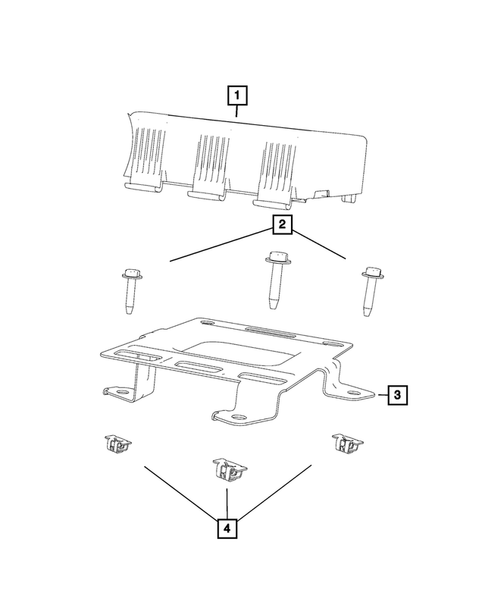 1
2
3
4