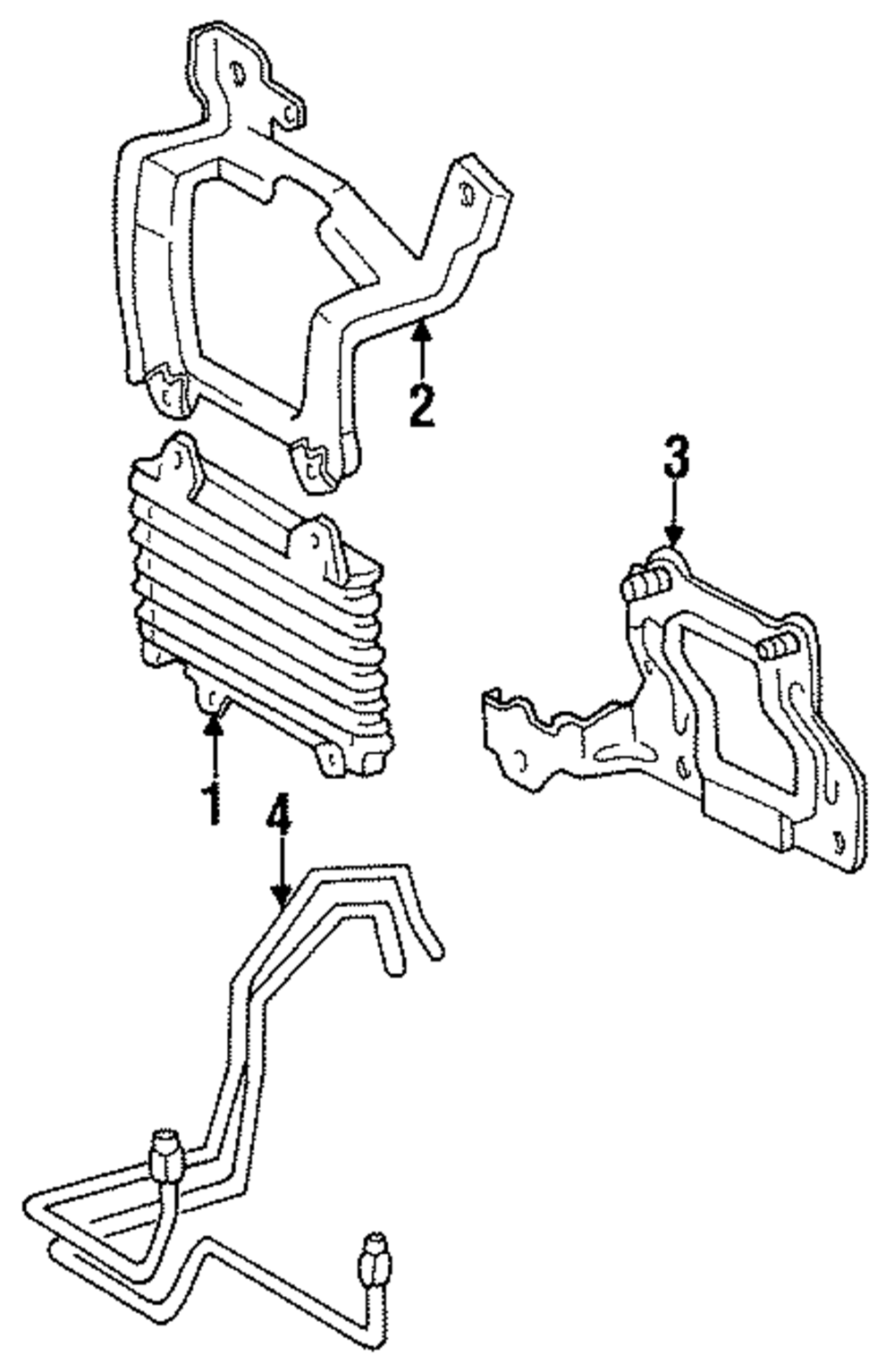 2
3
1
4