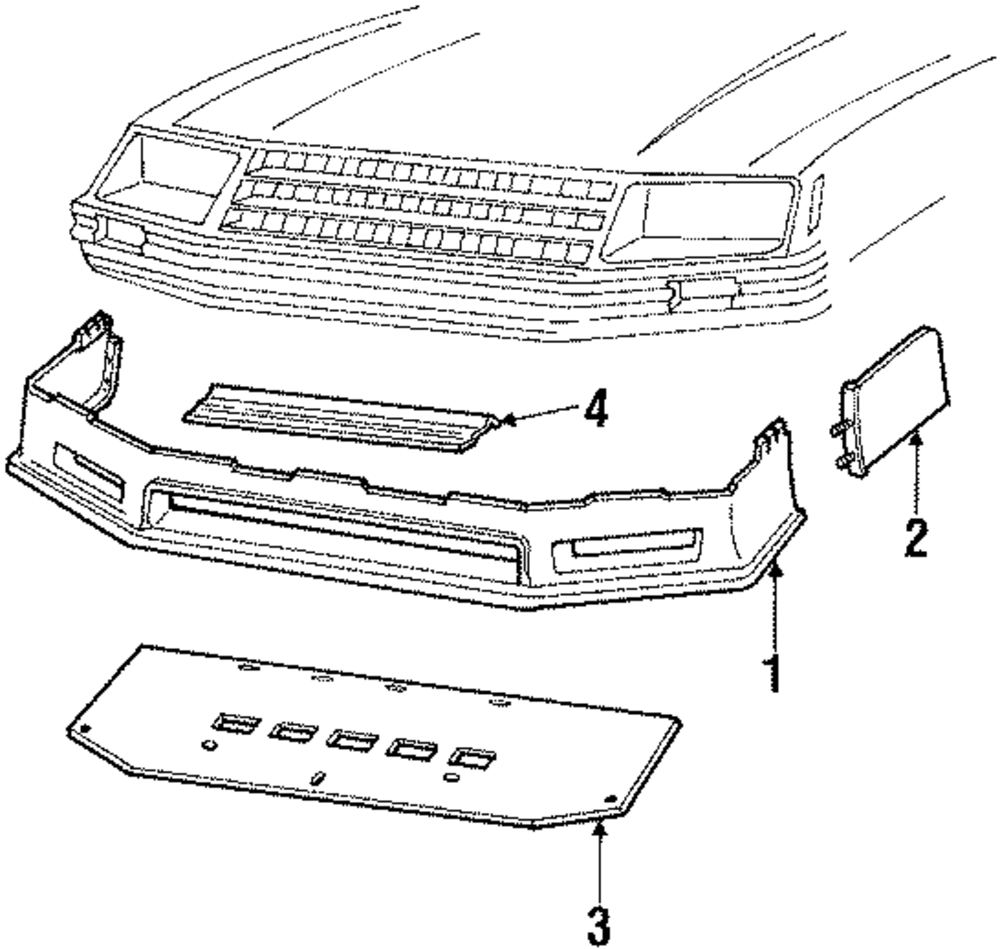 4
2
1
3