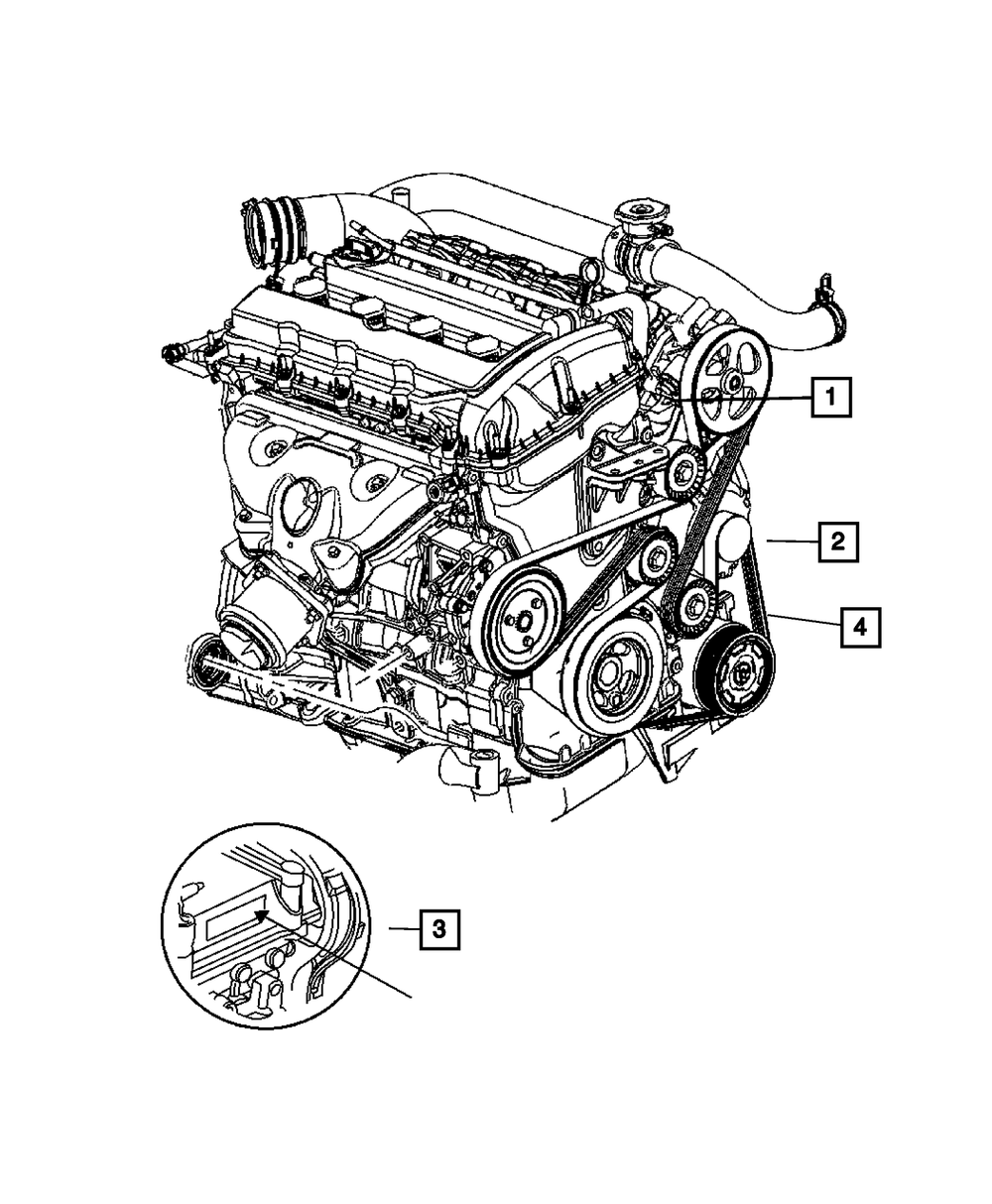 1
2
4
3