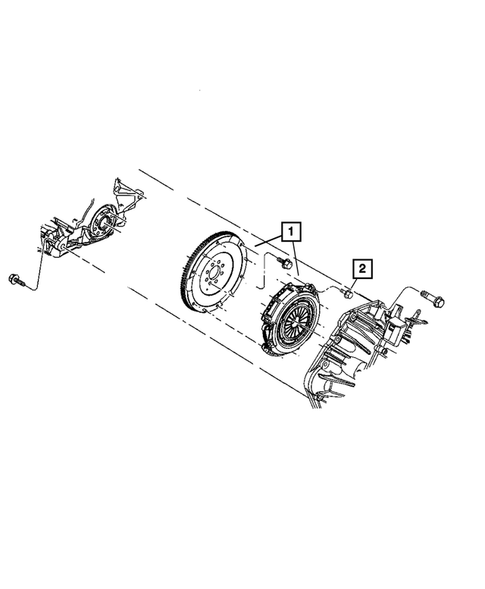 1
2