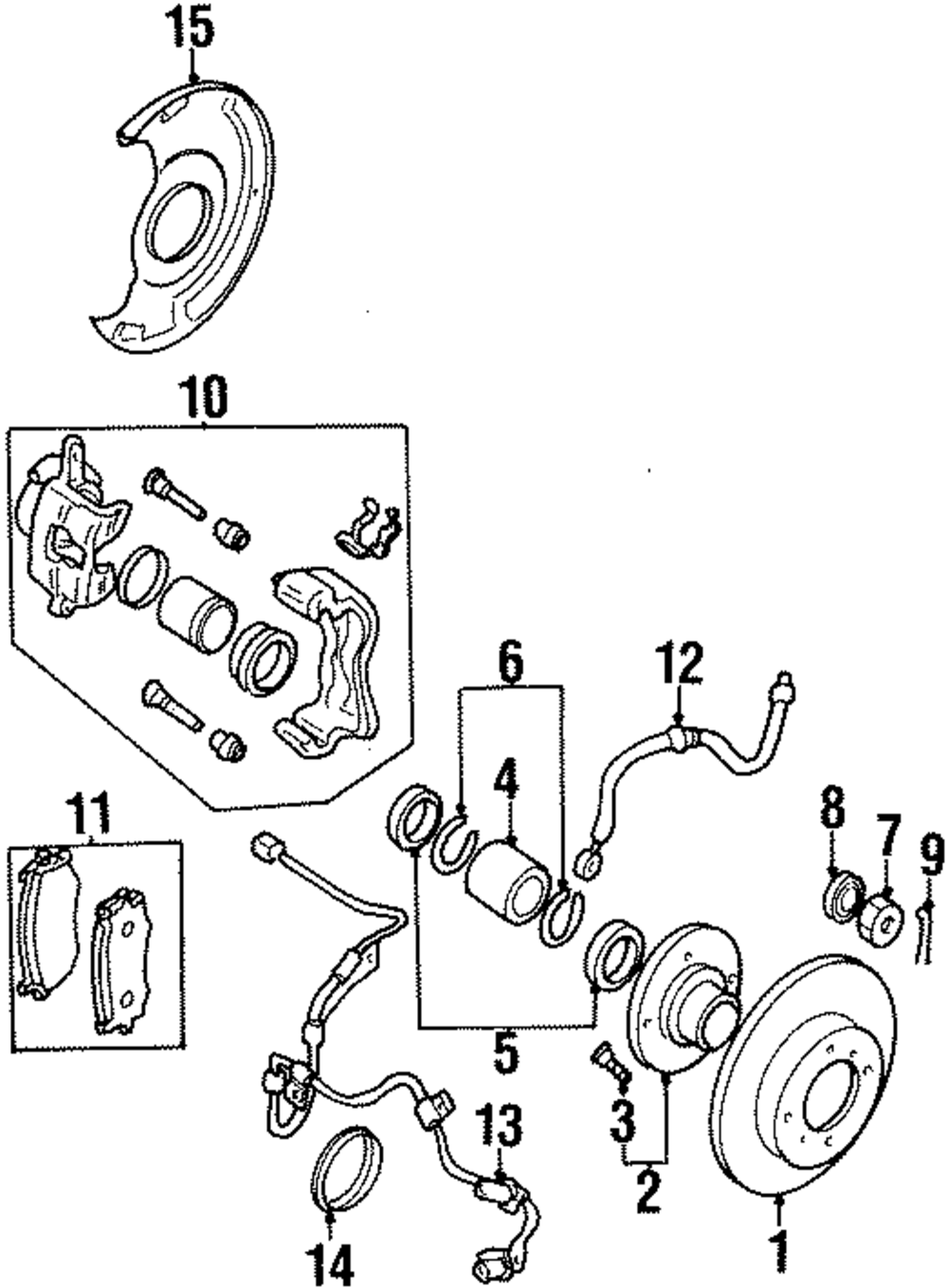 15
10
6
12
4
11
8
7
9
5
3
13
2
14
1