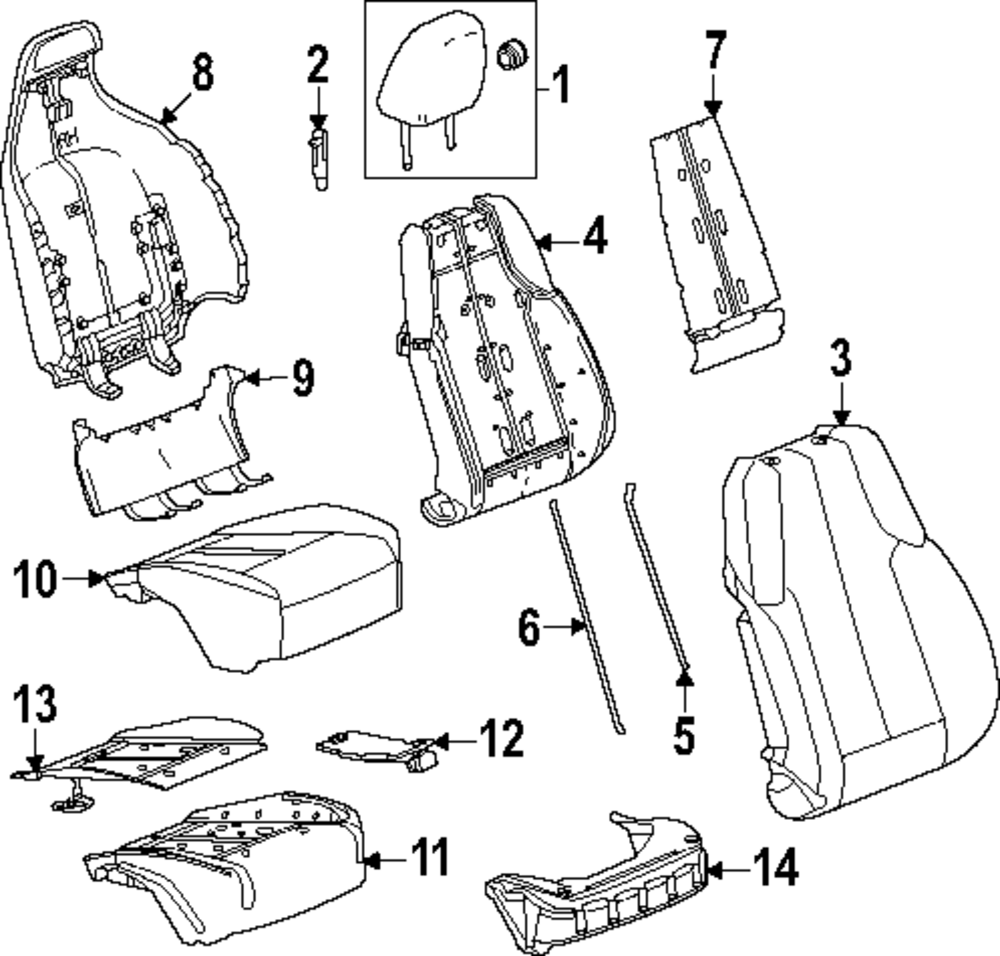 8
2
1
7
4
3
9
10
6
5
13
12
11
14