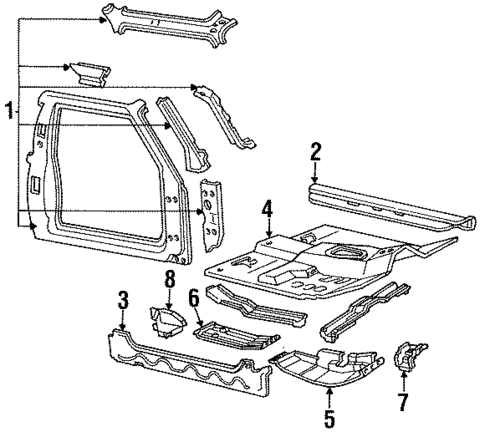 1
2
4
8
3
6
5
7