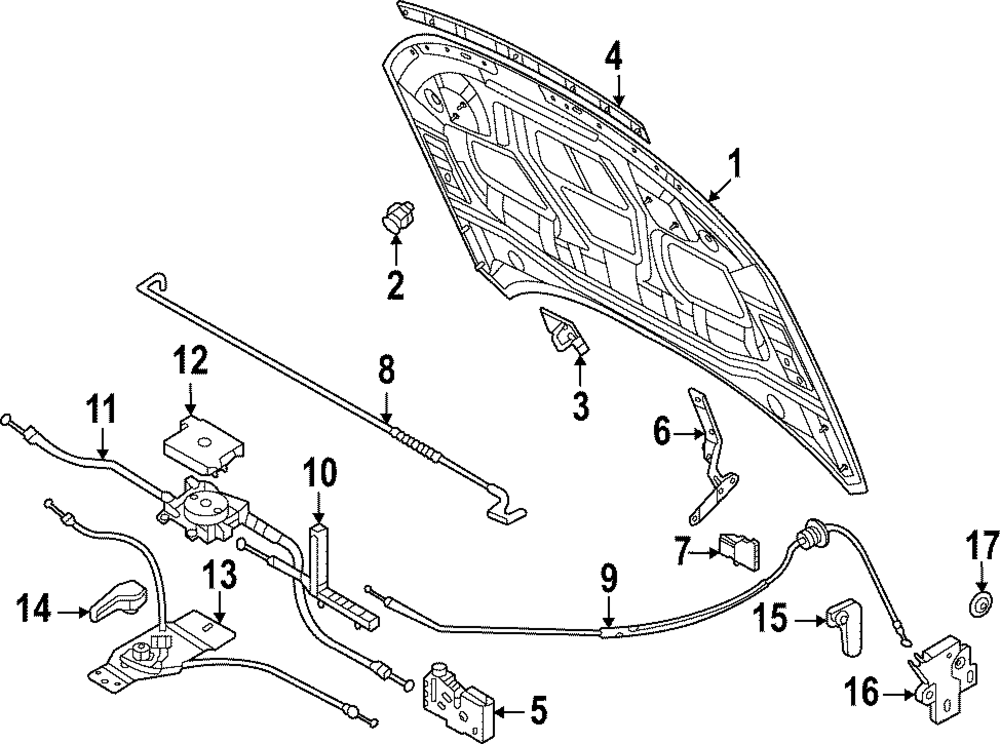 4
1
2
3
12
8
11
6
10
7
17
9
13
14
15
5
16