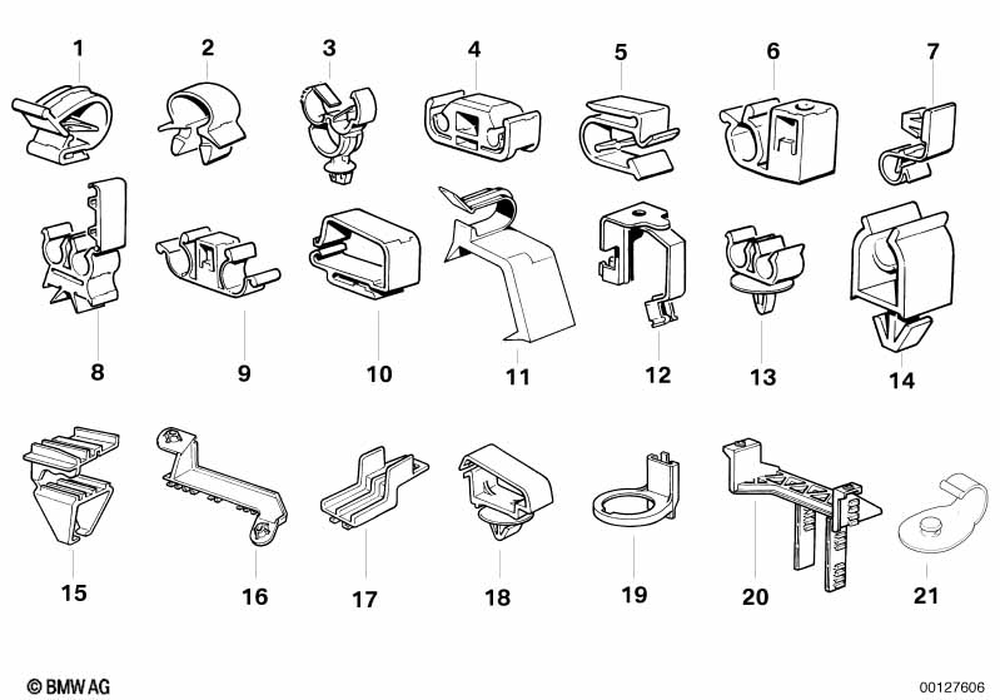 1 2 3 4 5 6 7

8 9 10 11 12 13 14

15 16 17 18 19 20 21

© BMW AG

00127606