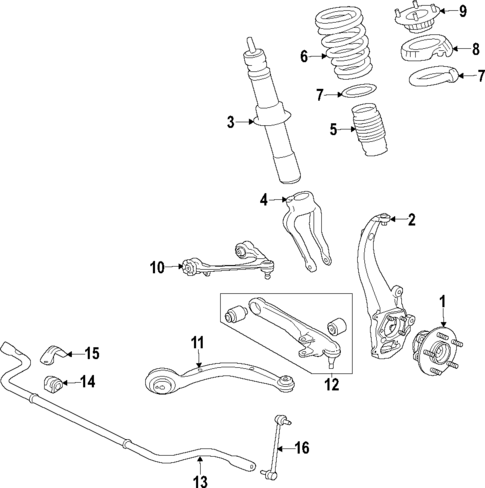 9
6
8
7
7
3
5
4
2
10
1
11
15
14
12
16
13