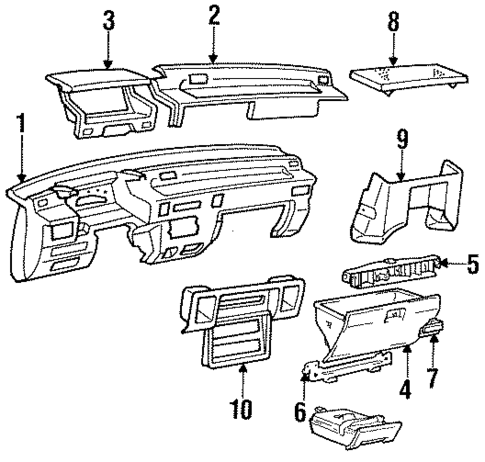 3
2
8
1
9
5
10
6
4
7