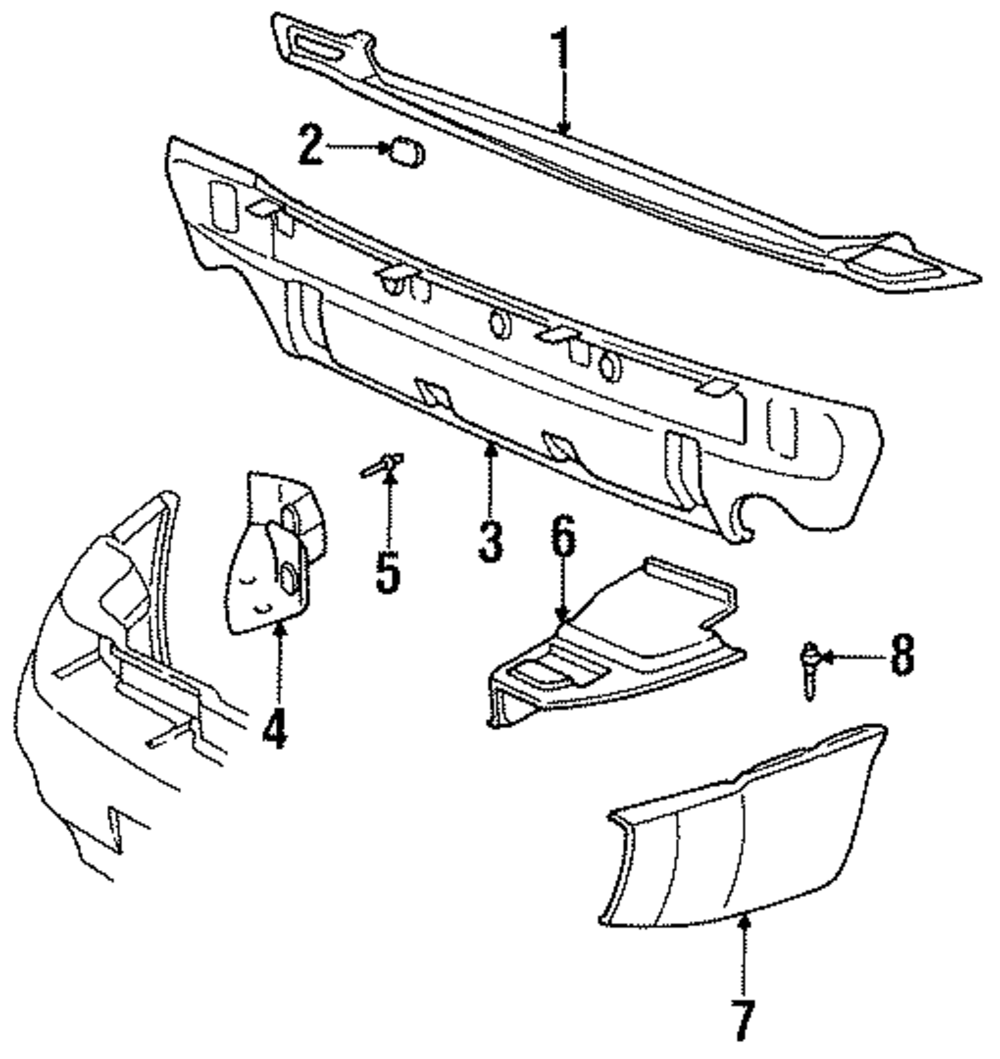 1
2
3
4
5
6
8
7