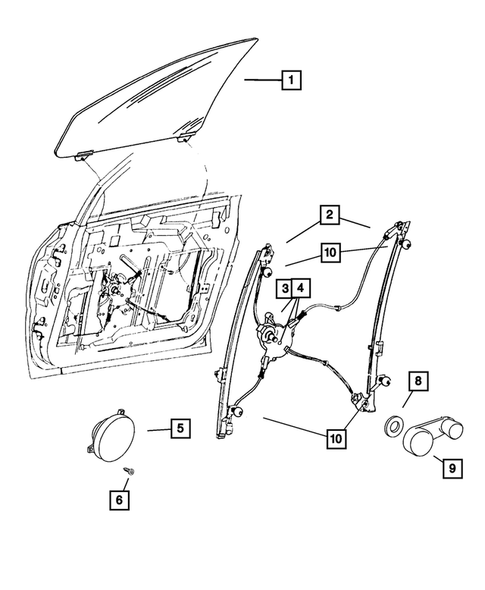 1
2
10
3
4
8
5
10
9
6