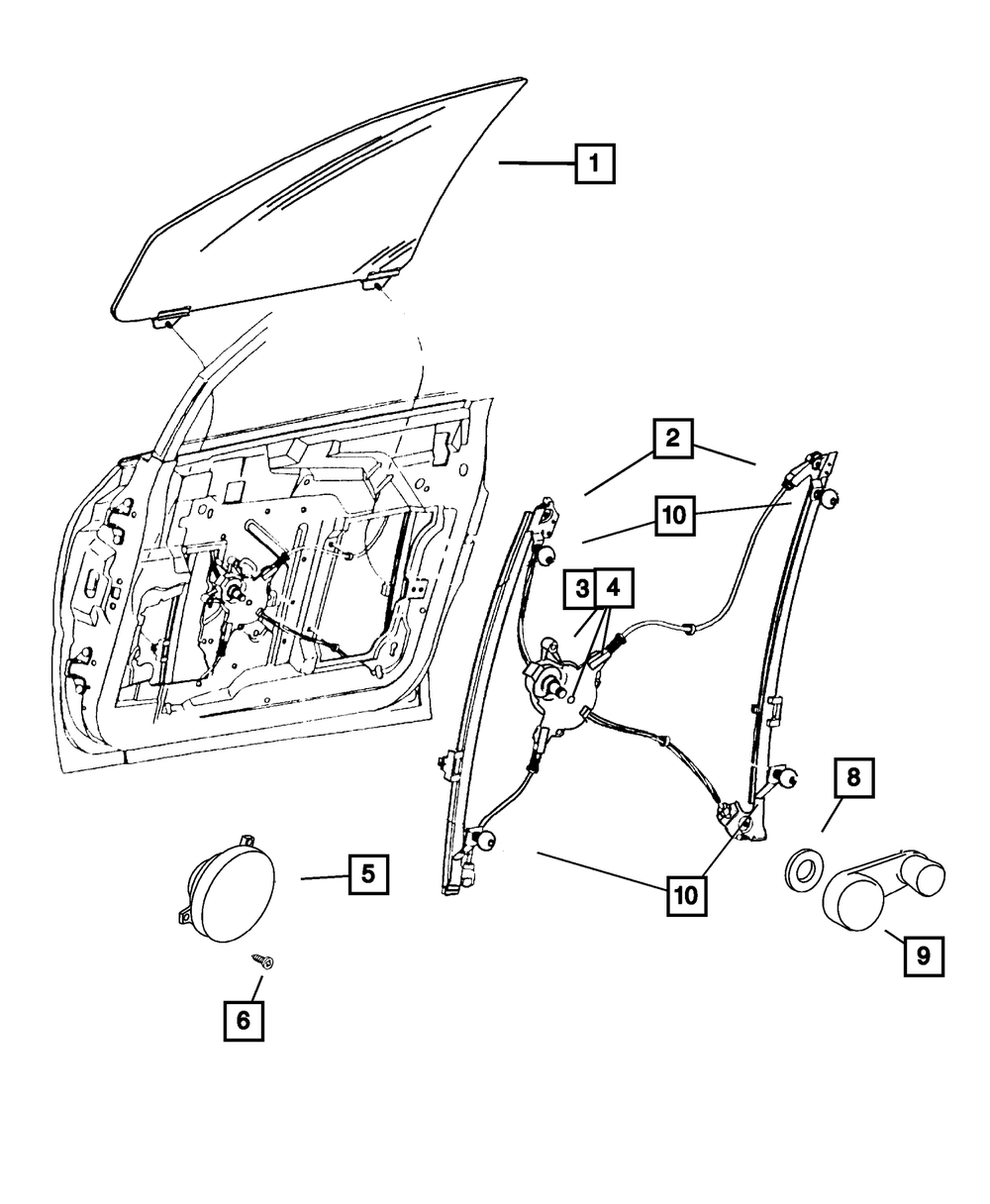 1
2
10
3
4
8
5
10
9
6