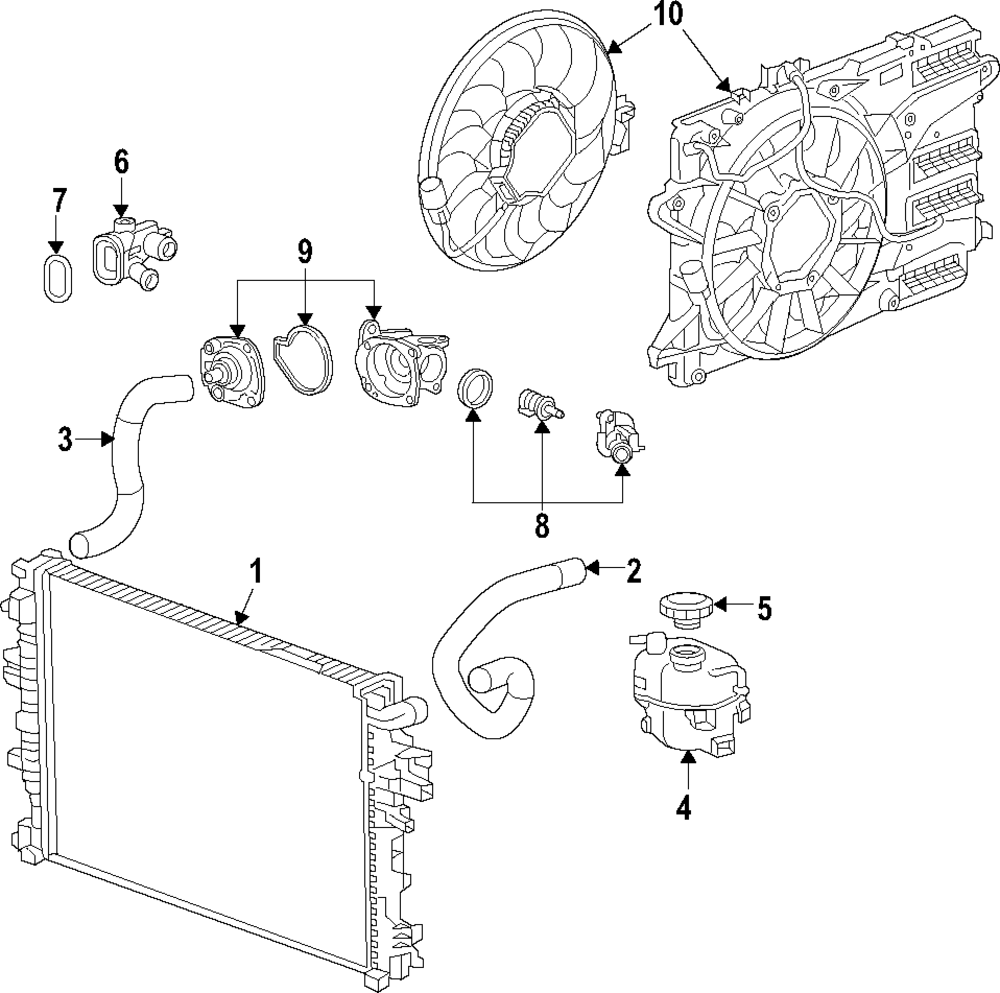 10
6
7
9
3
8
1
2
5
4