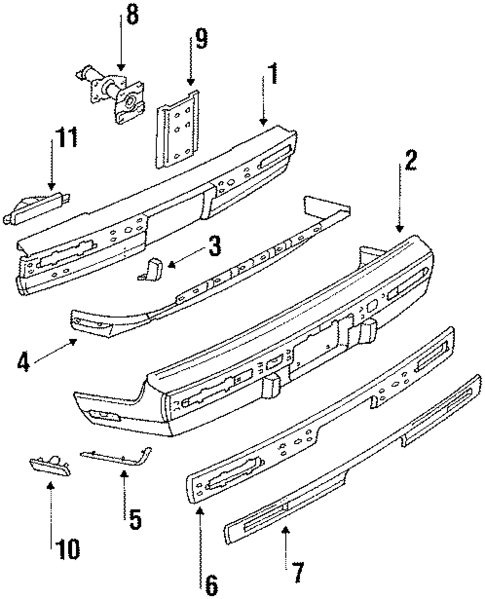 8
9
1
11
2
3
4
5
10
6
7