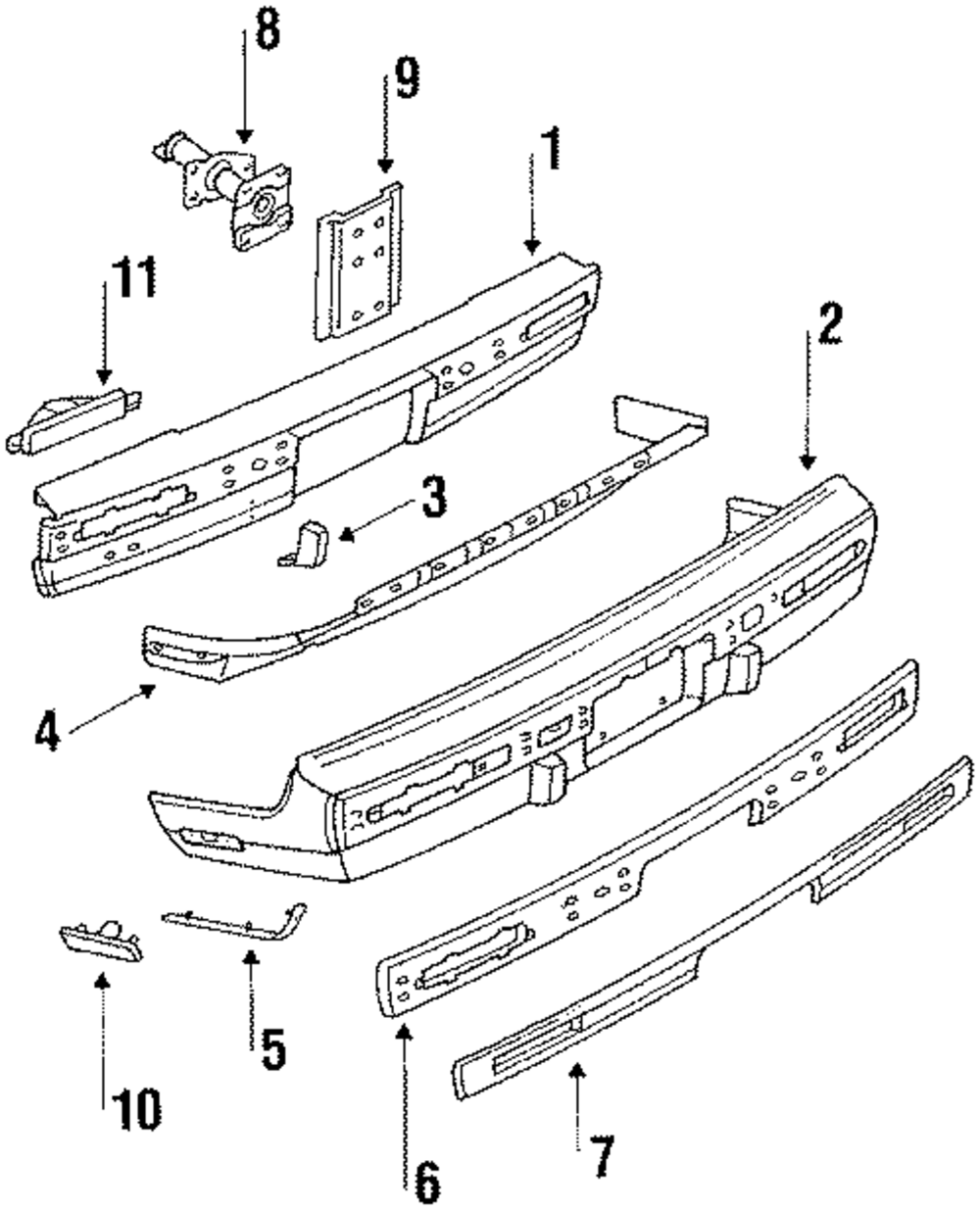 8
9
1
11
2
3
4
10
5
6
7