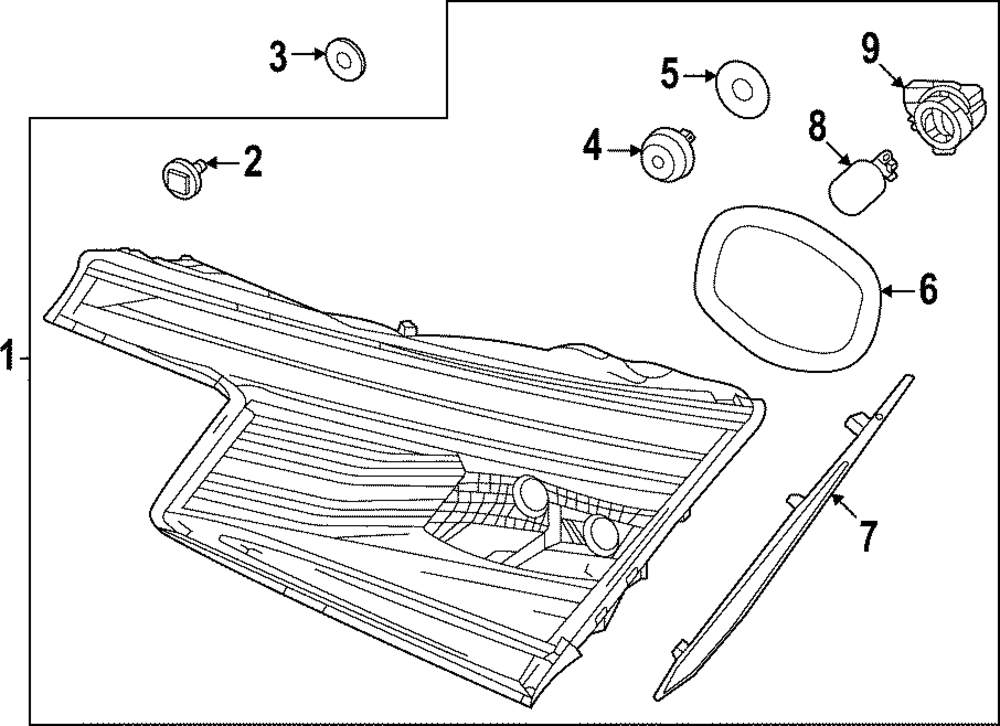 3
5
9
2
4
8
6
1
7