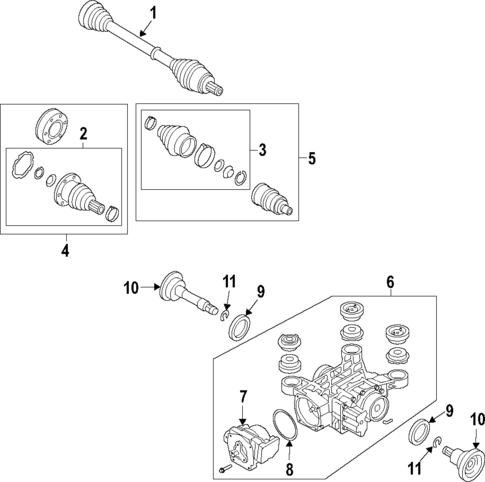 1
2
3
5
4
10
11
9
6
7
8
9
10
11