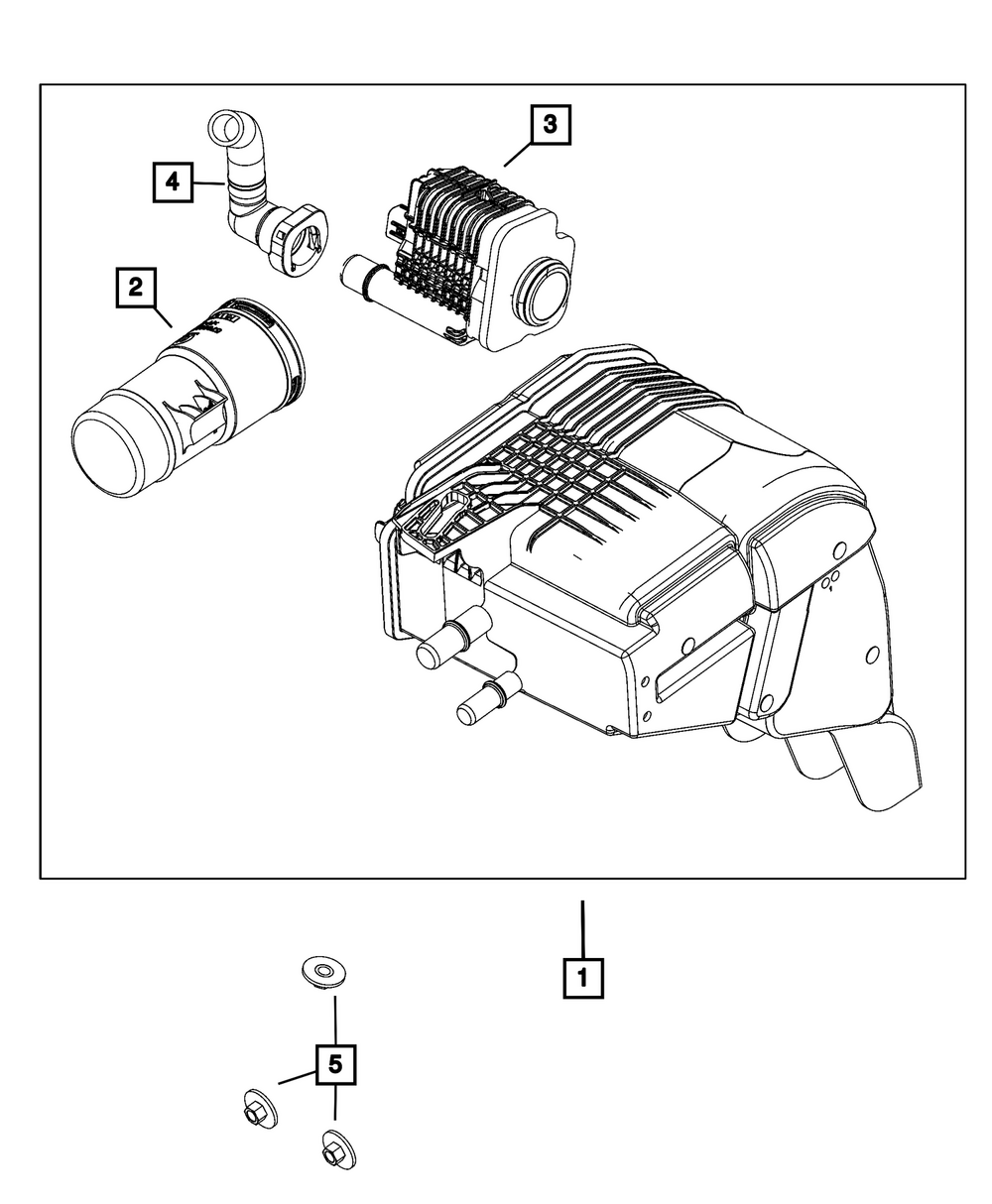 3
4
2
1
5