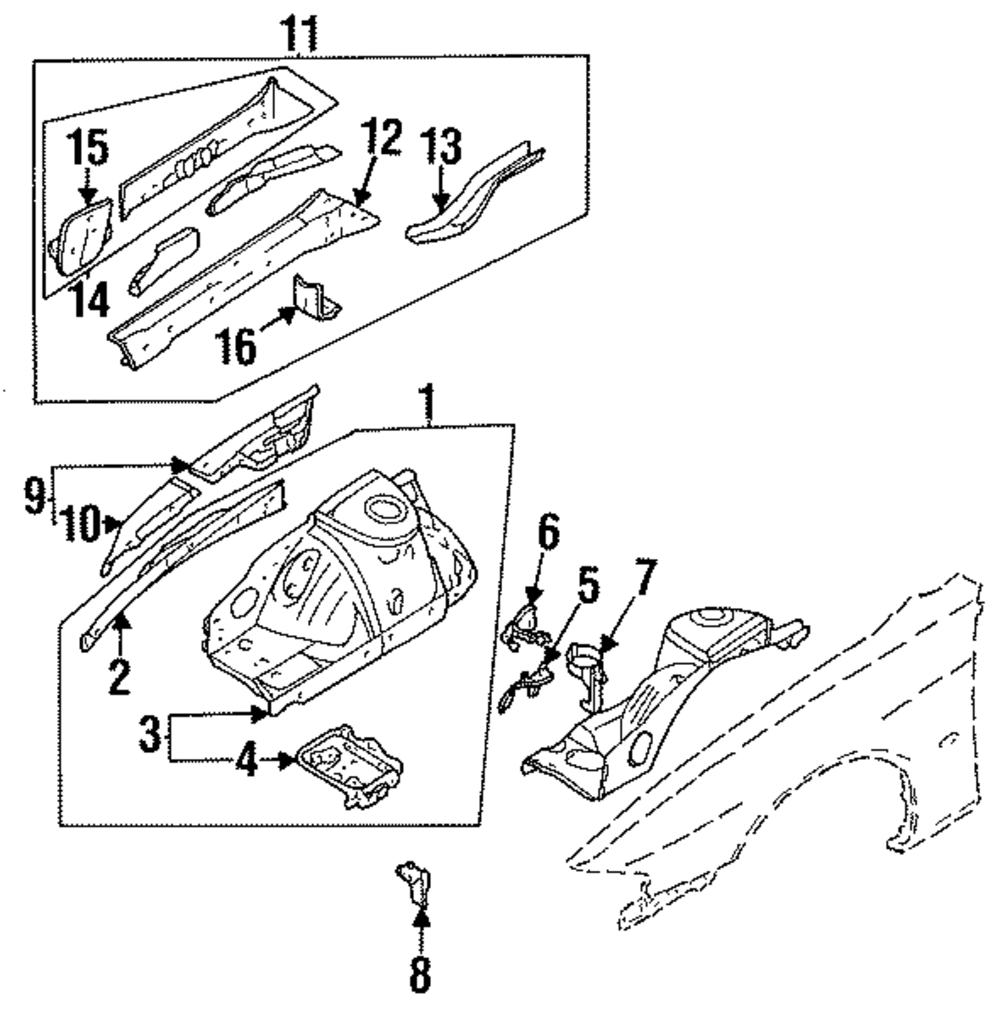 11
15
12
13
14
16
1
9
10
6
5
7
2
3
4
8