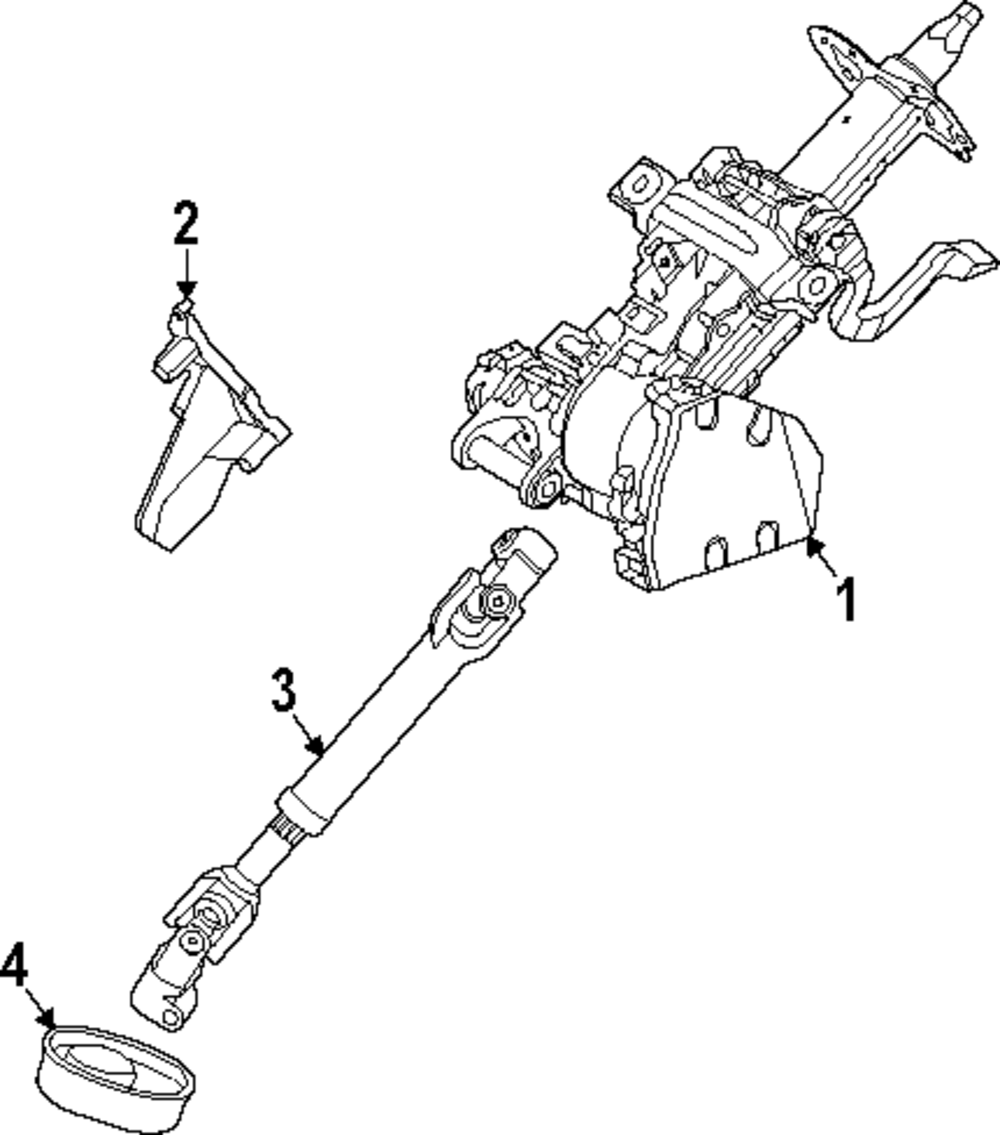 2

1

3

4