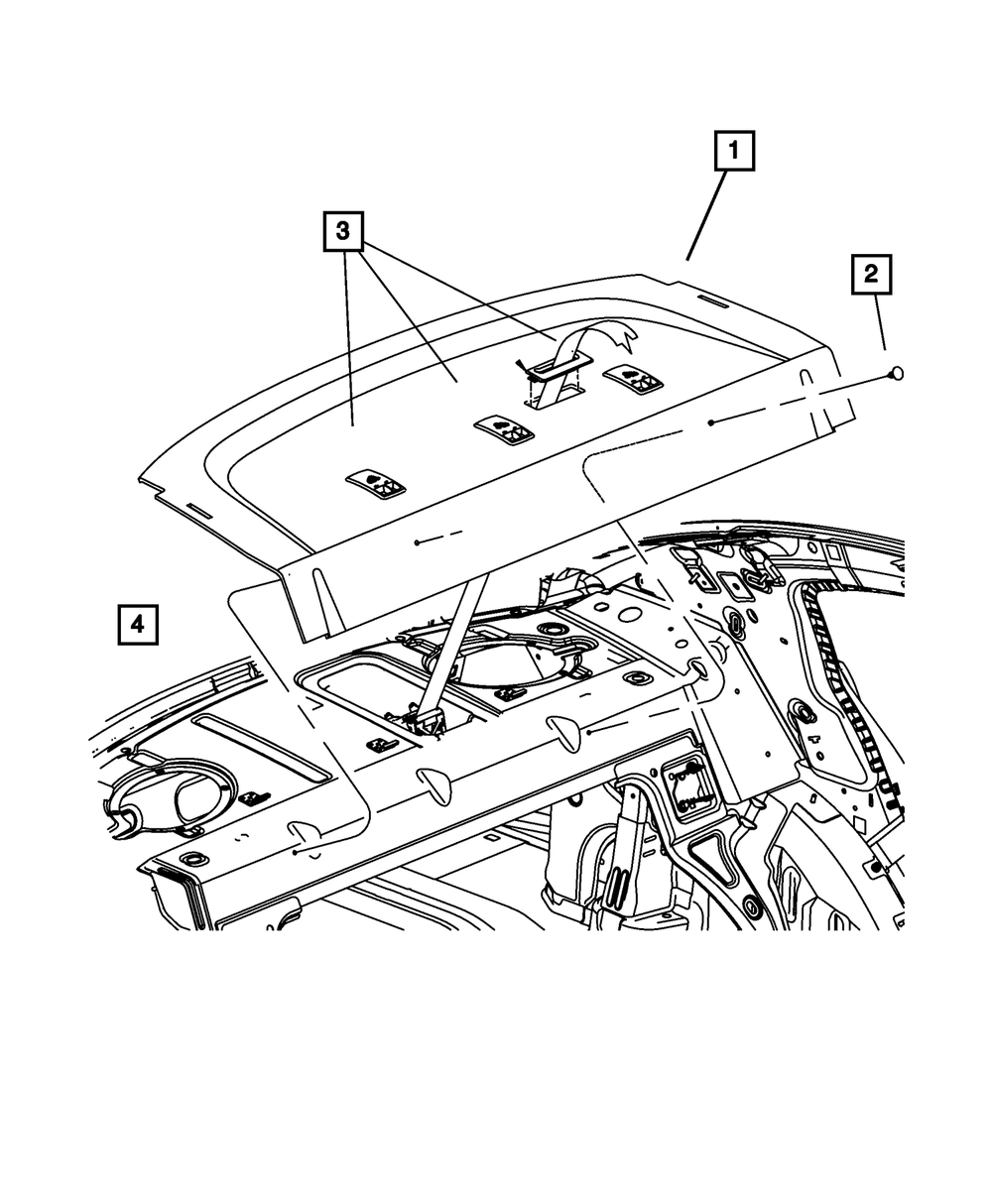 1
3
2
4