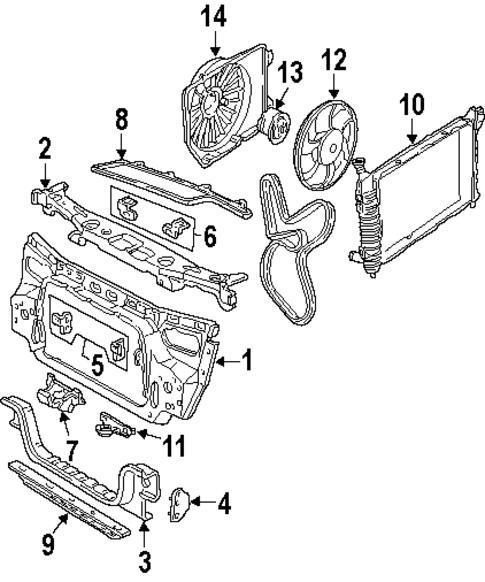 14
13
12
10
8
2
6
5
1
7
11
4
9
3