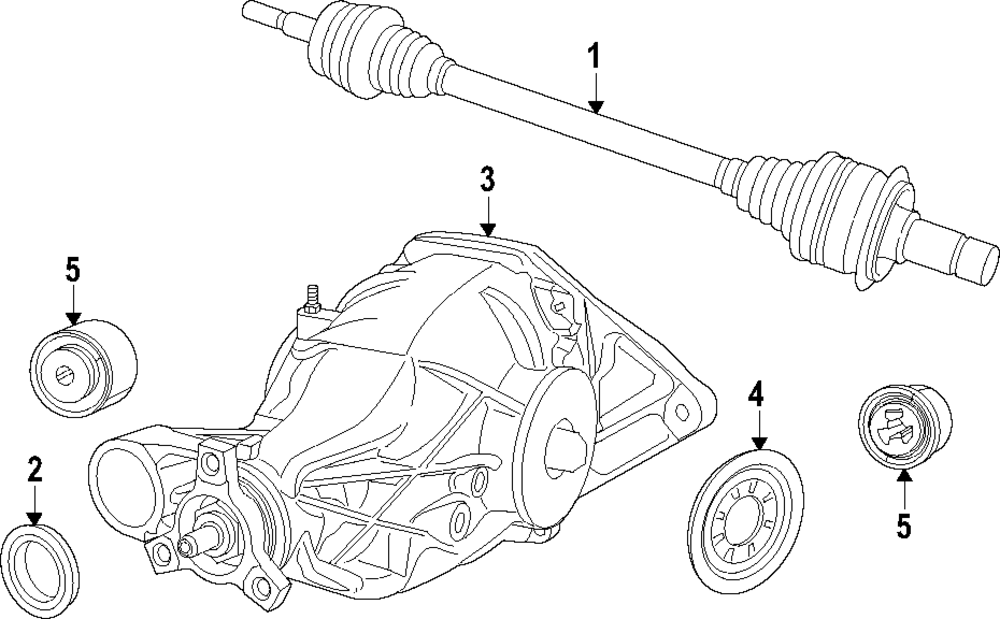 1
3
5
4
2
5