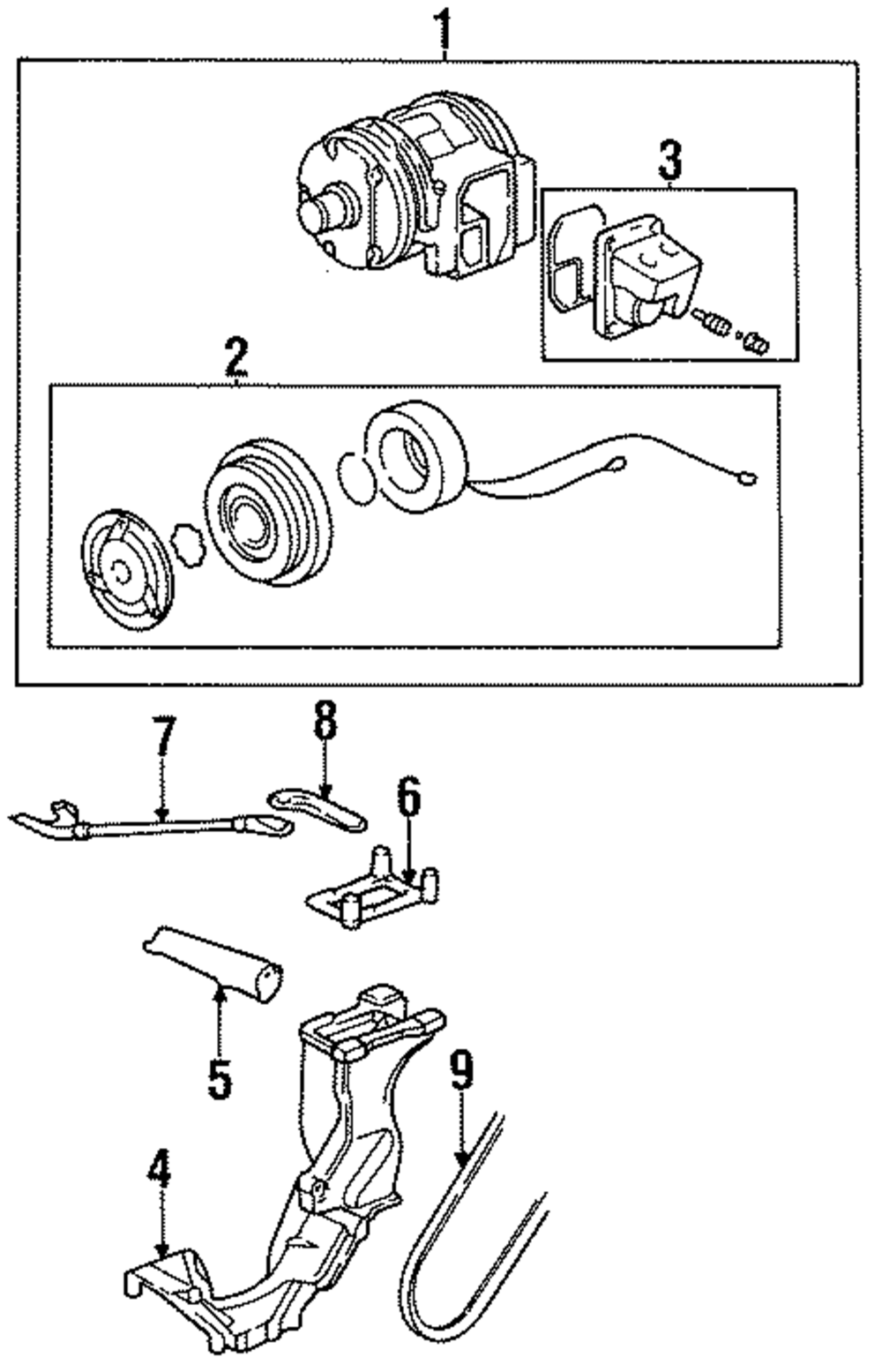 1
3
2
7
8
6
5
9
4