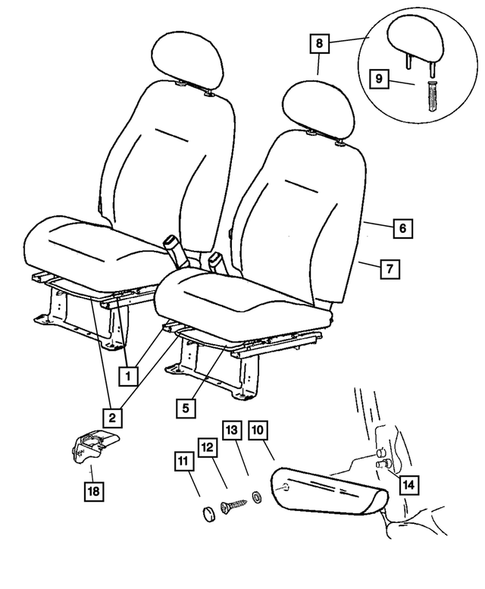 8
9
6
7
1
2
5
13
10
12
11
14
18