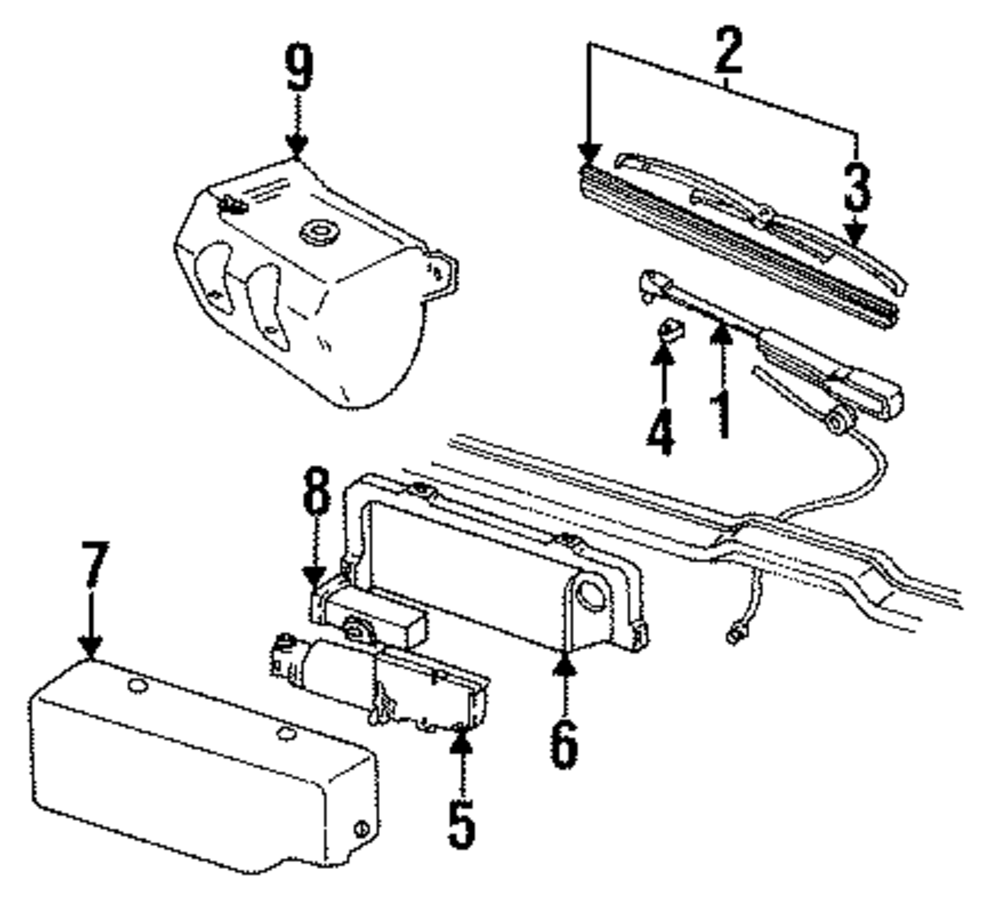 9
2
3
4
1
8
7
6
5